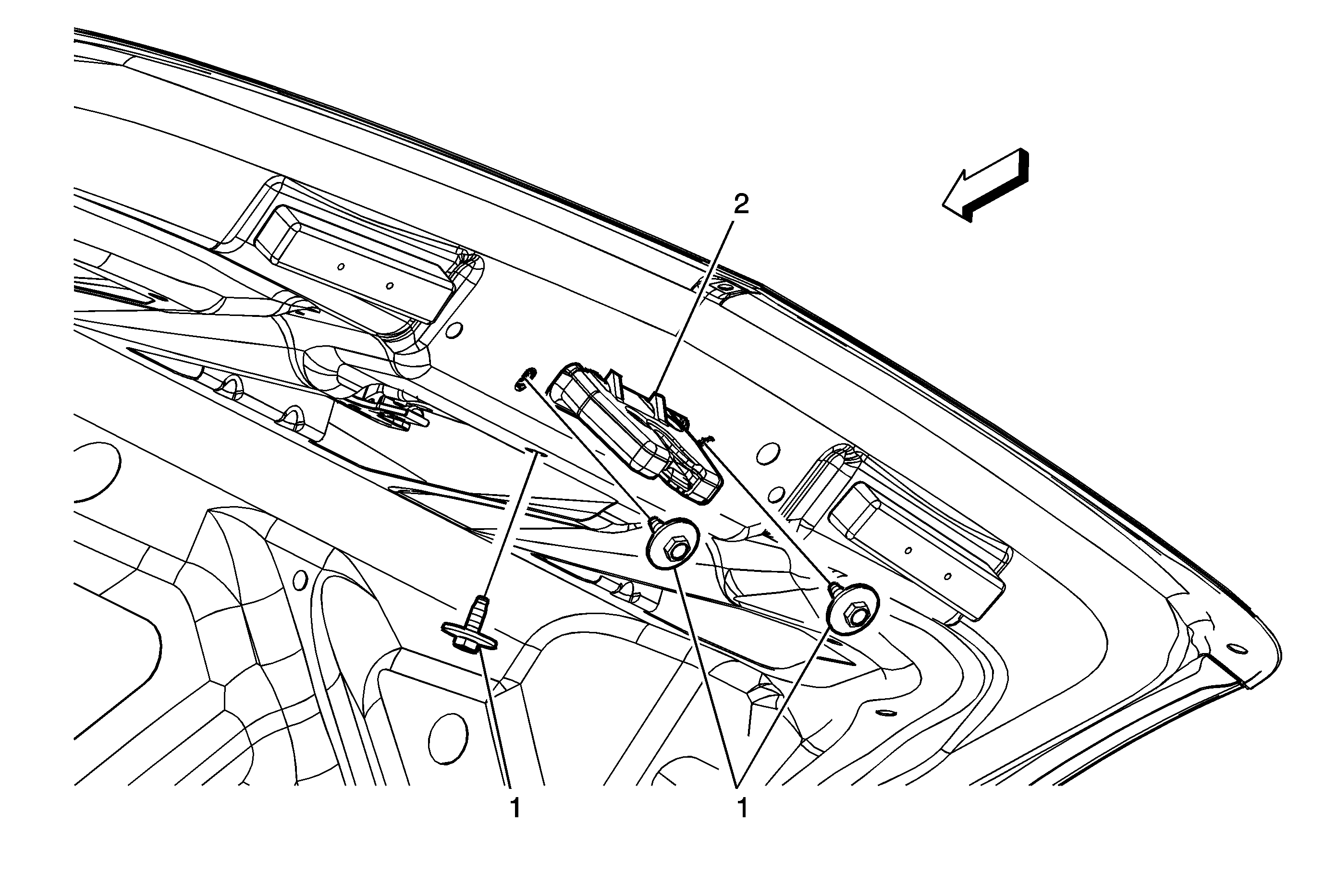 2

1

1