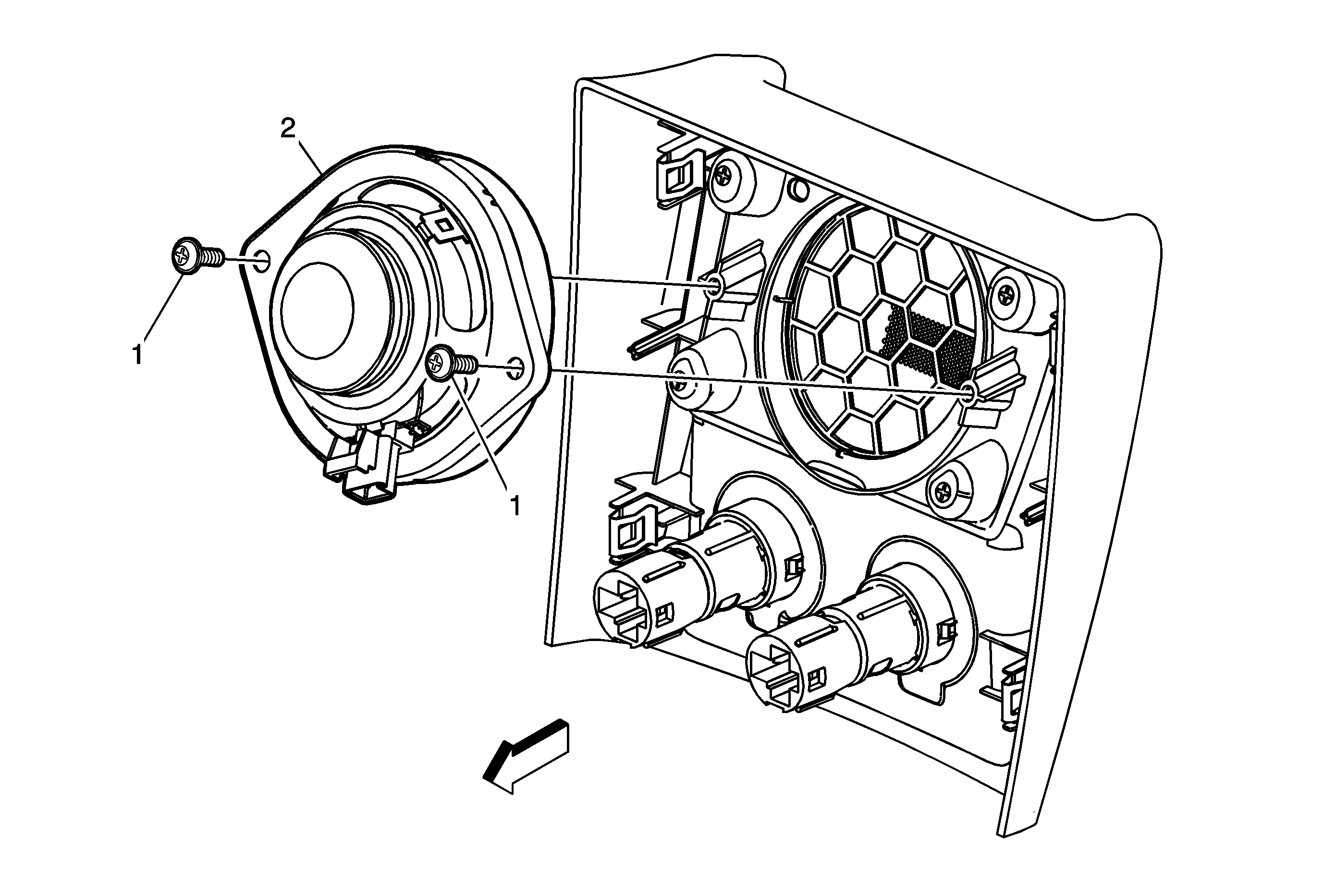 2

1

1