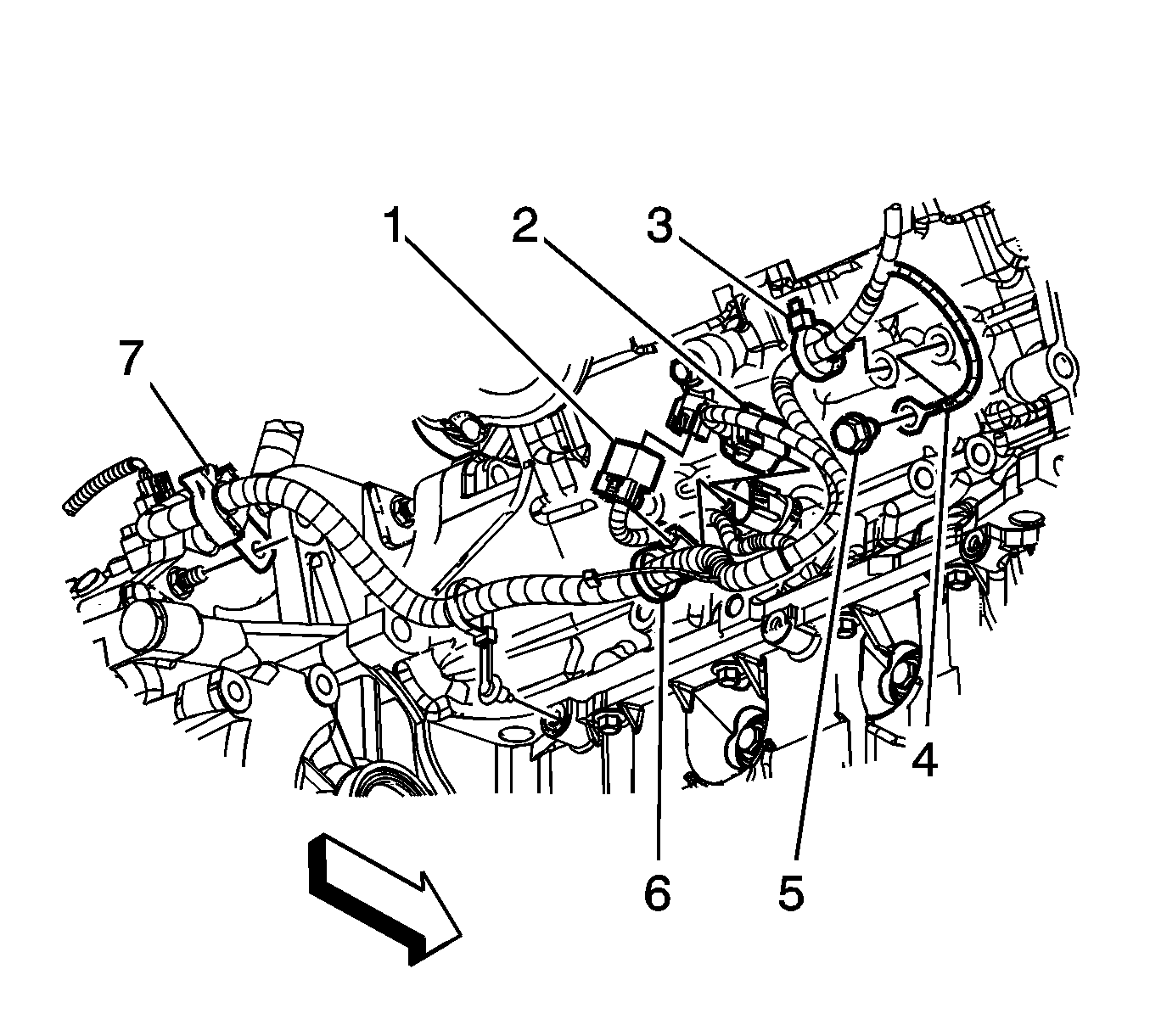 1
2
3
7
4
6
5