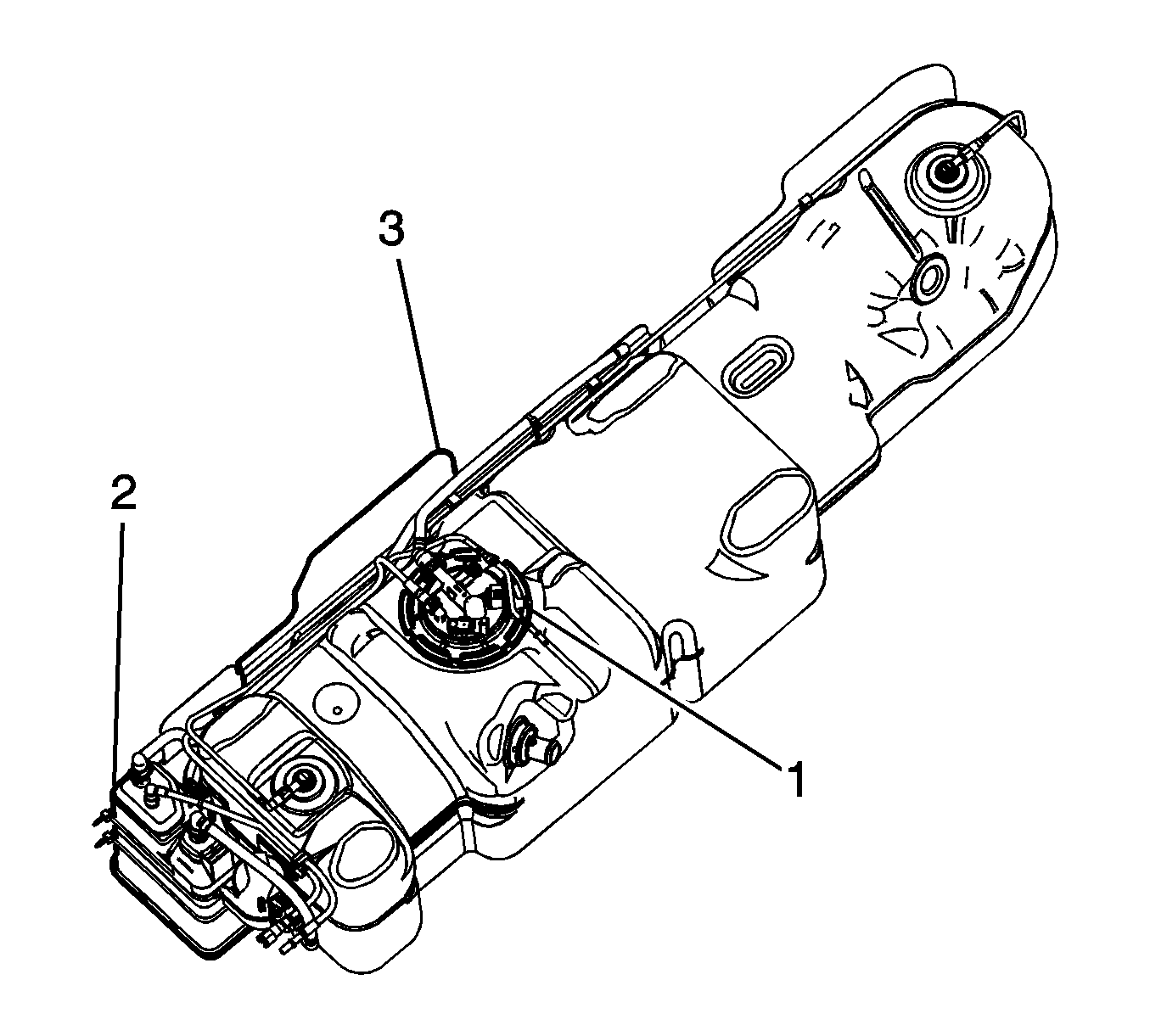 3
2
1