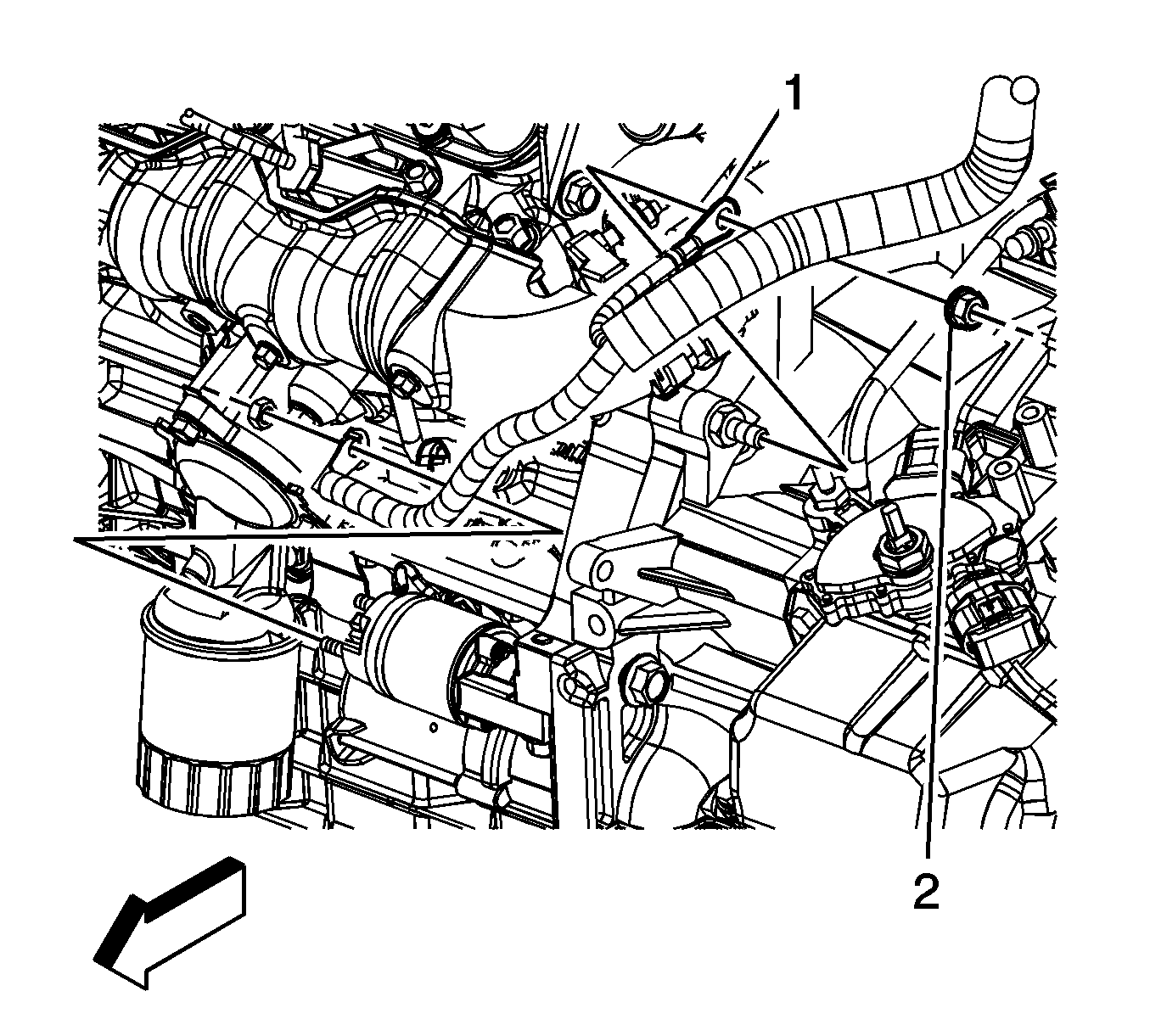 1

2