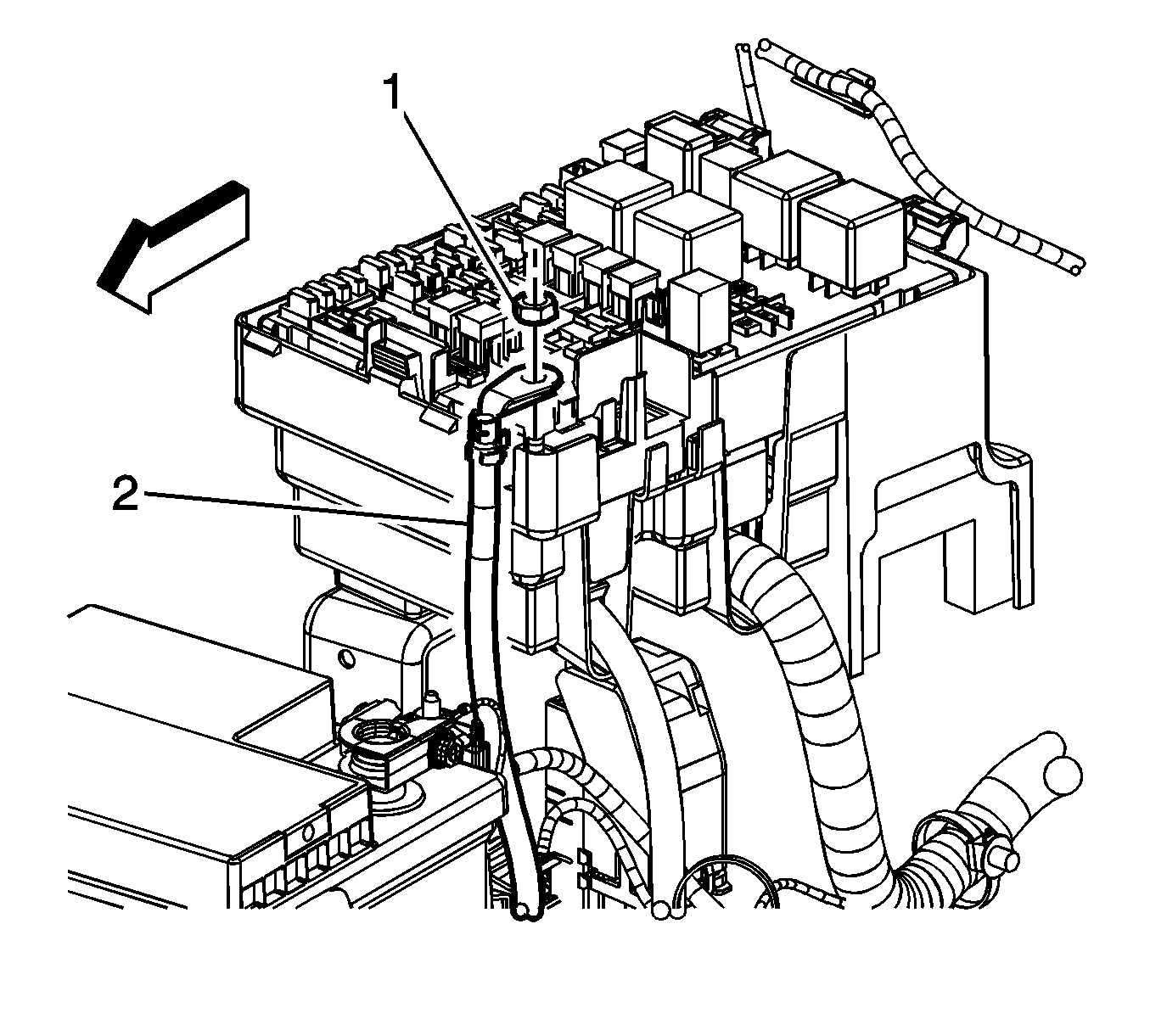 1
2