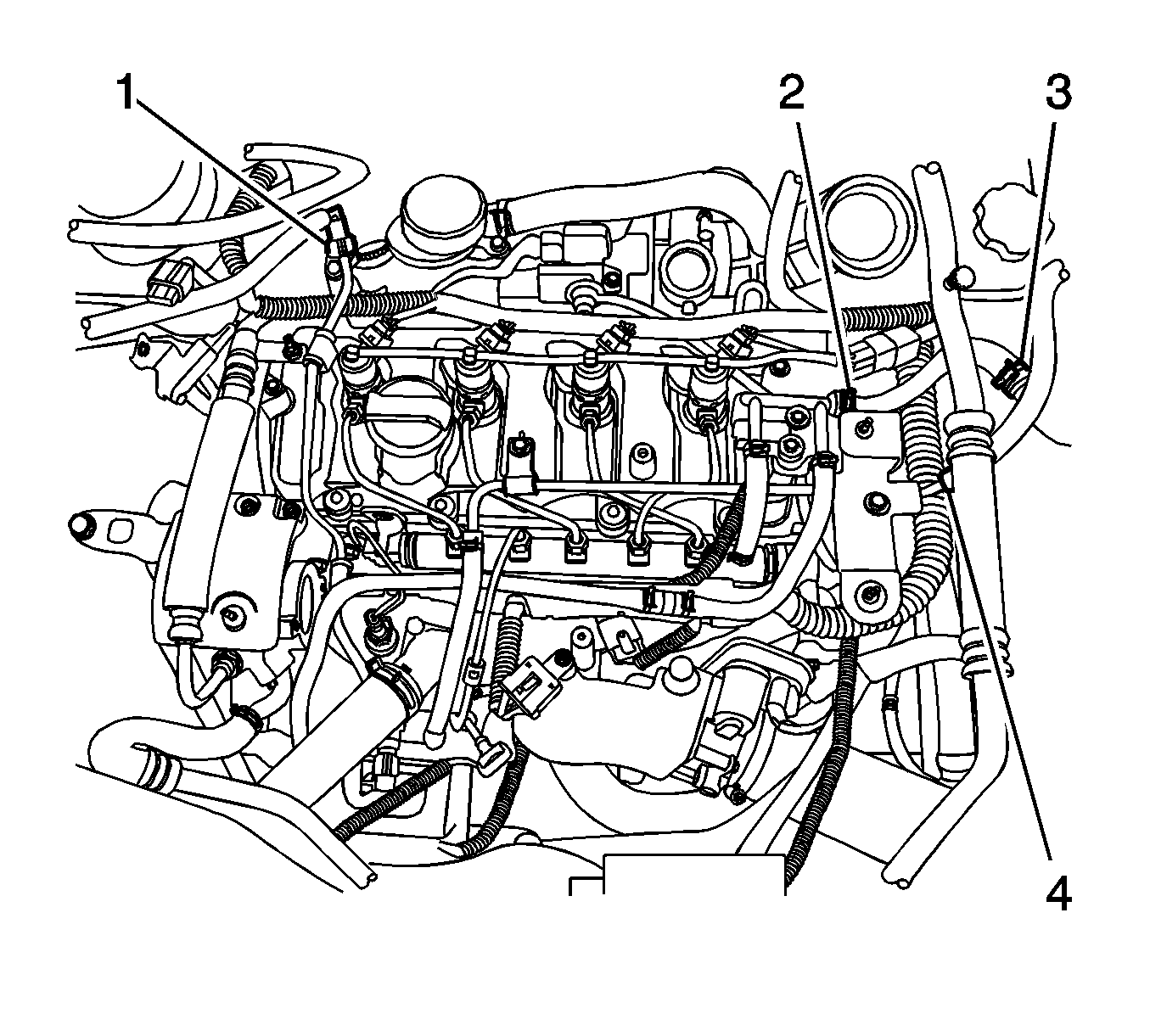 1
2
3
4