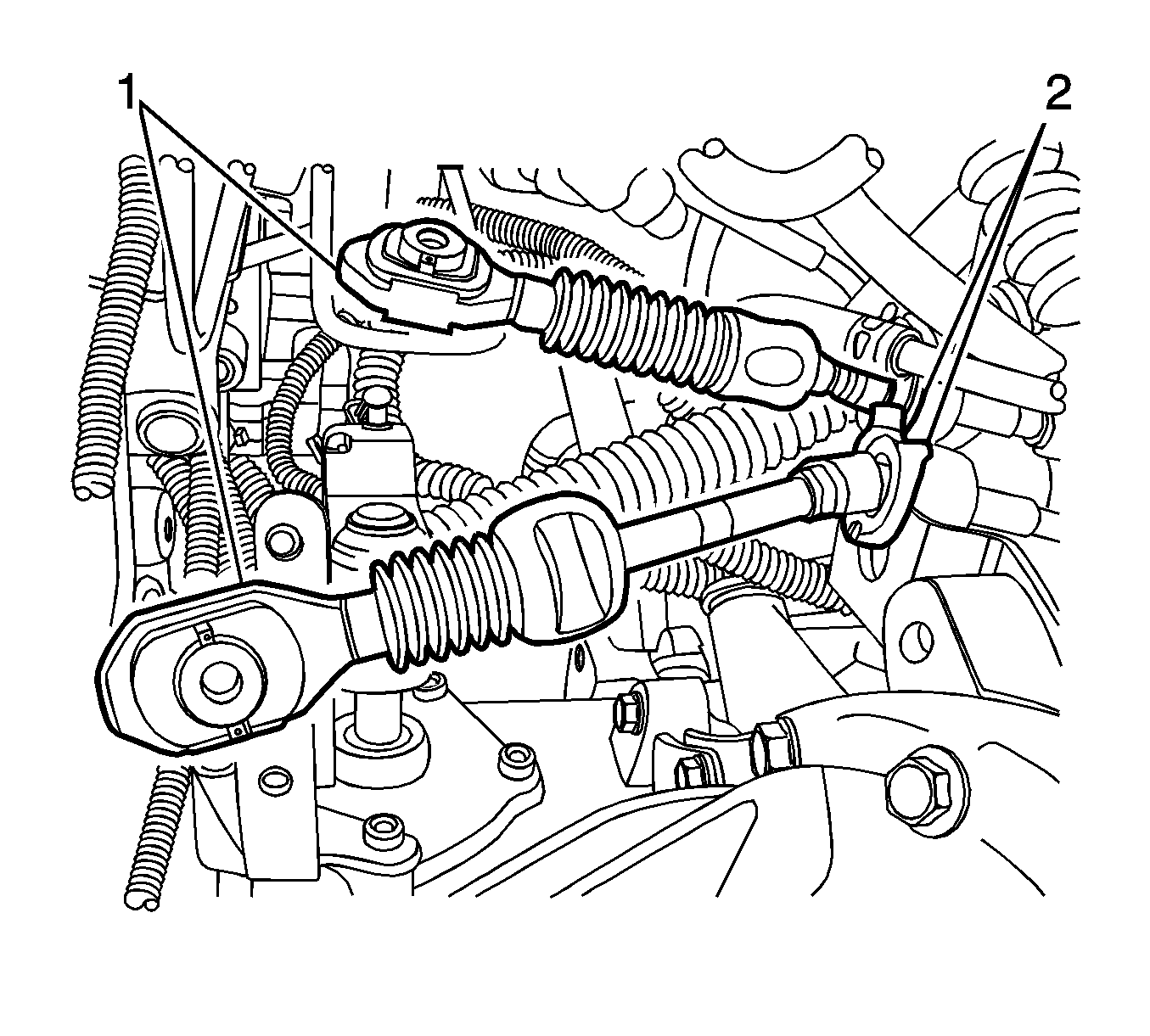 1
2