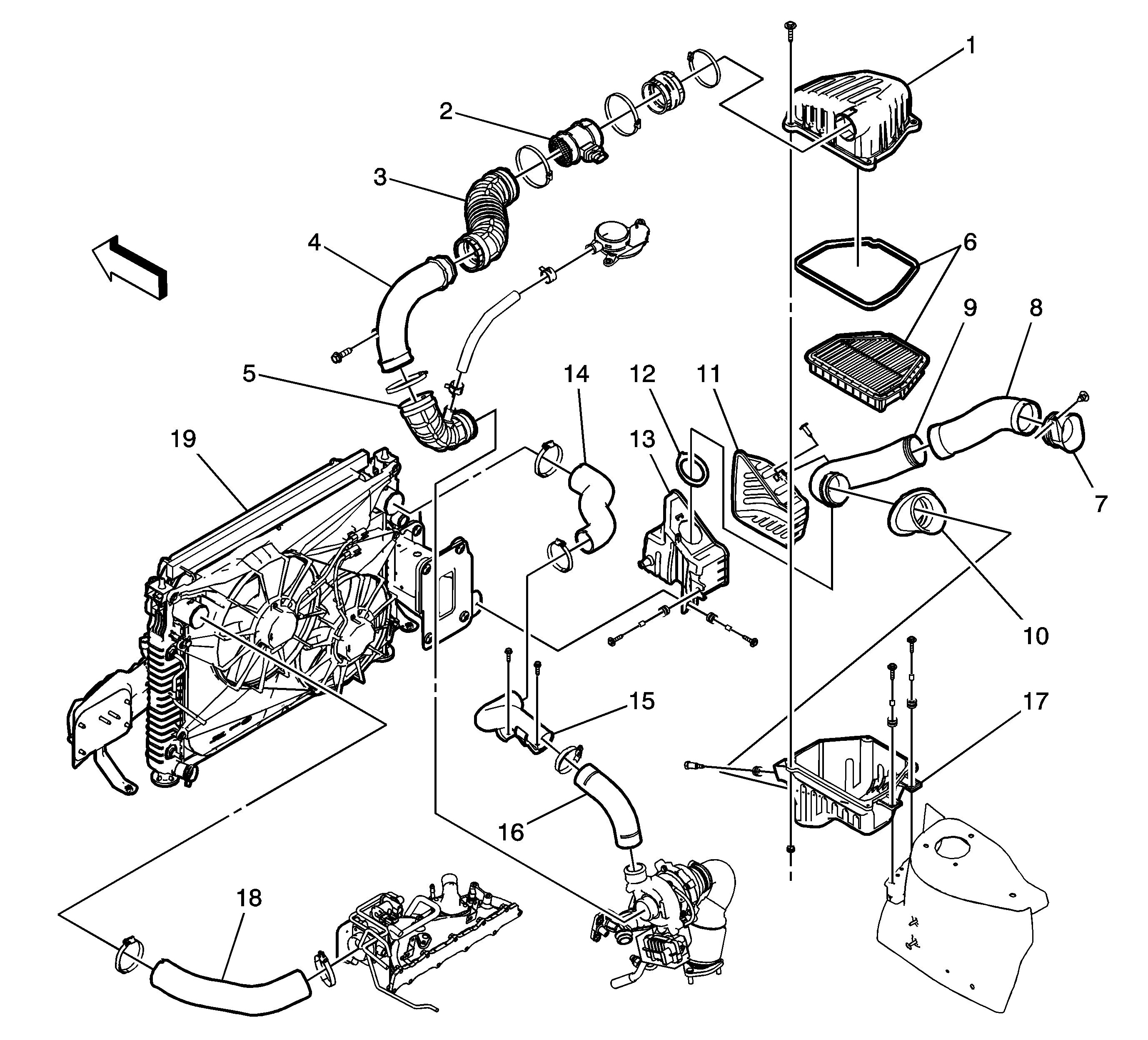 1
2
3
4
6
9
8
5
14
12
11
13
19
7
10
15
17
16
18