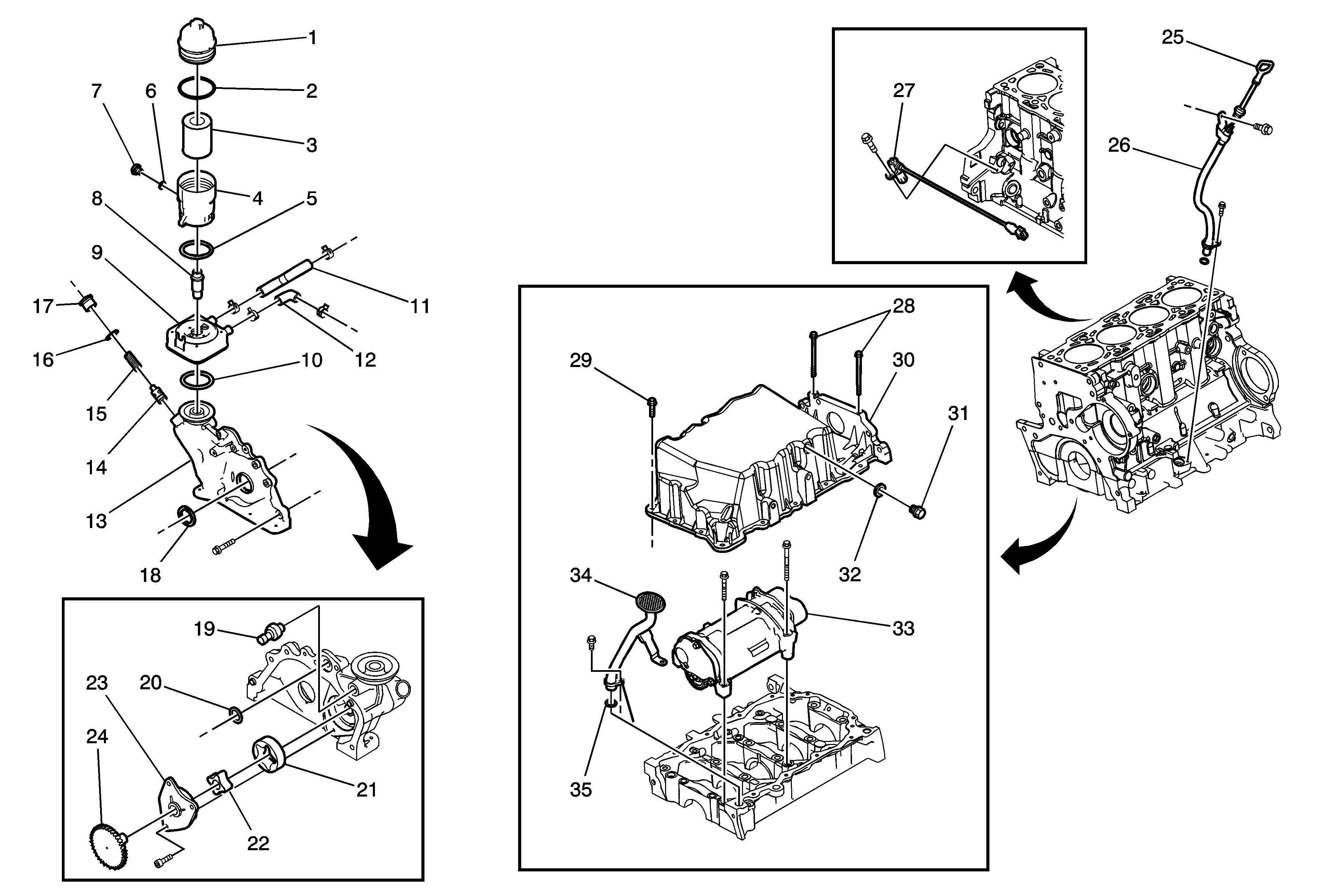 1
2
3
4
5
6
7
8
9
10
11
12
13
14
15
16
17
18
19
20
21
22
23
24
25
26
27
28
29
30
31
32
33
34
35