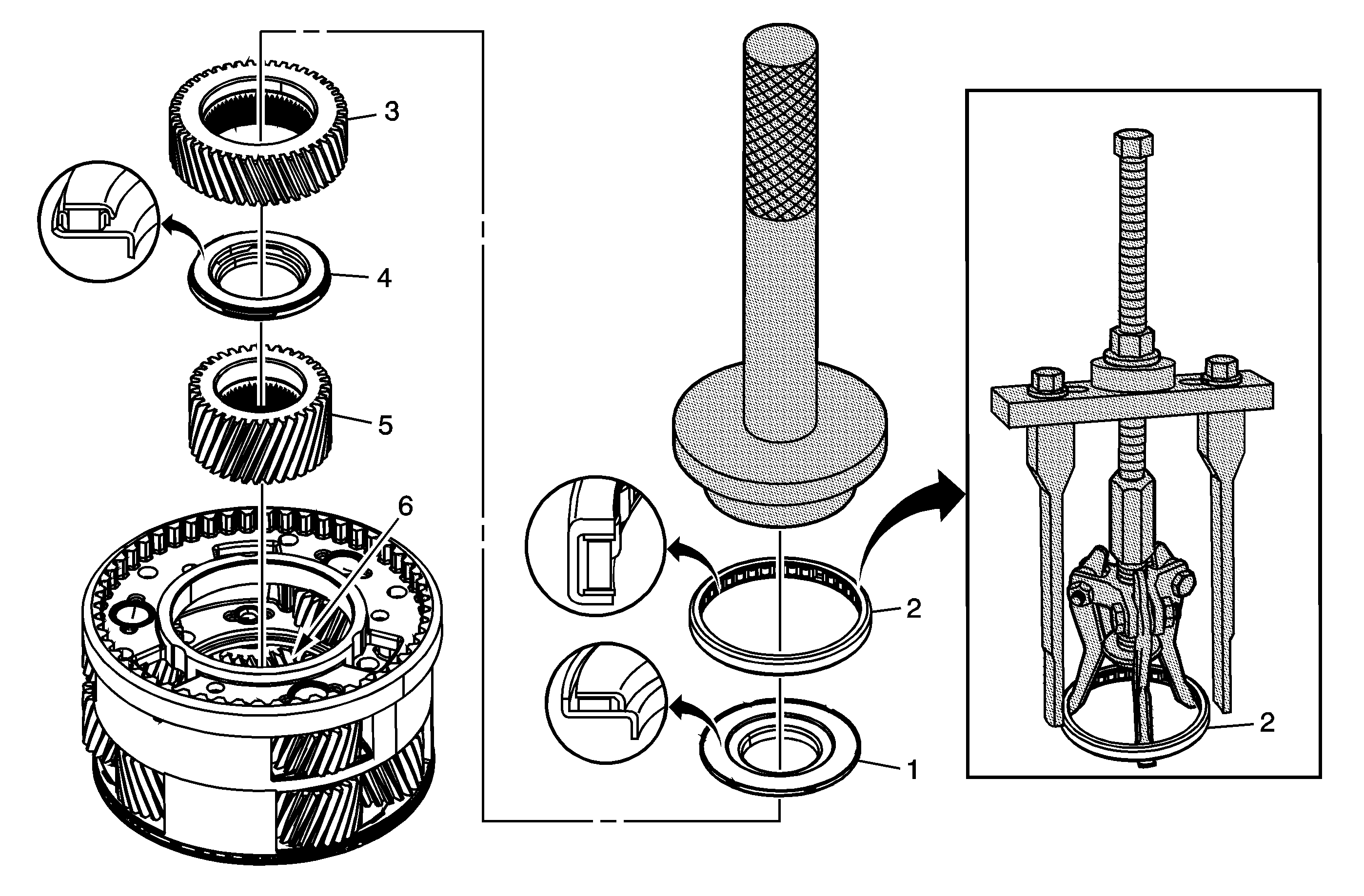 3
4
5
6
2
1
2