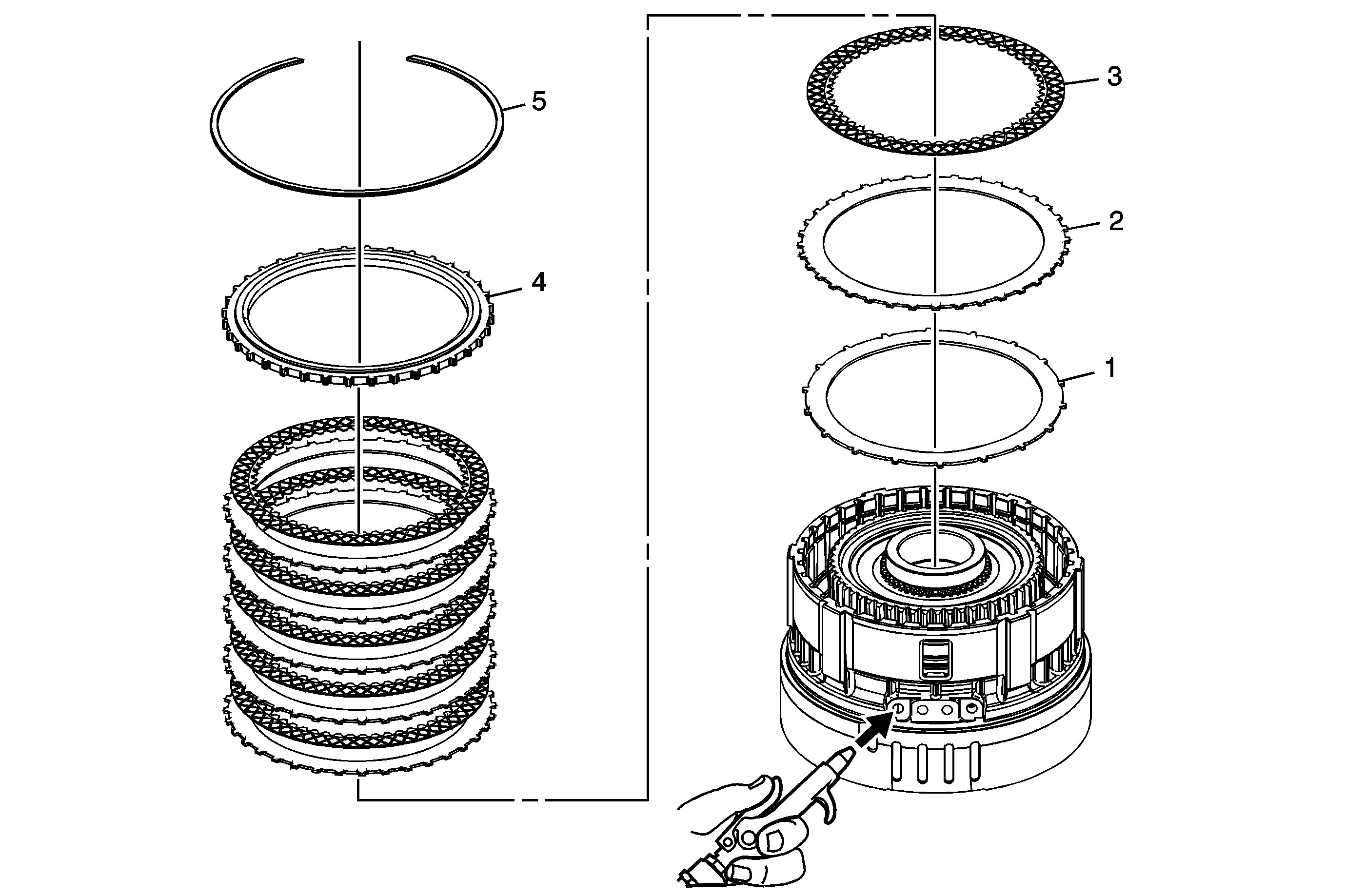 5
4
3
2
1