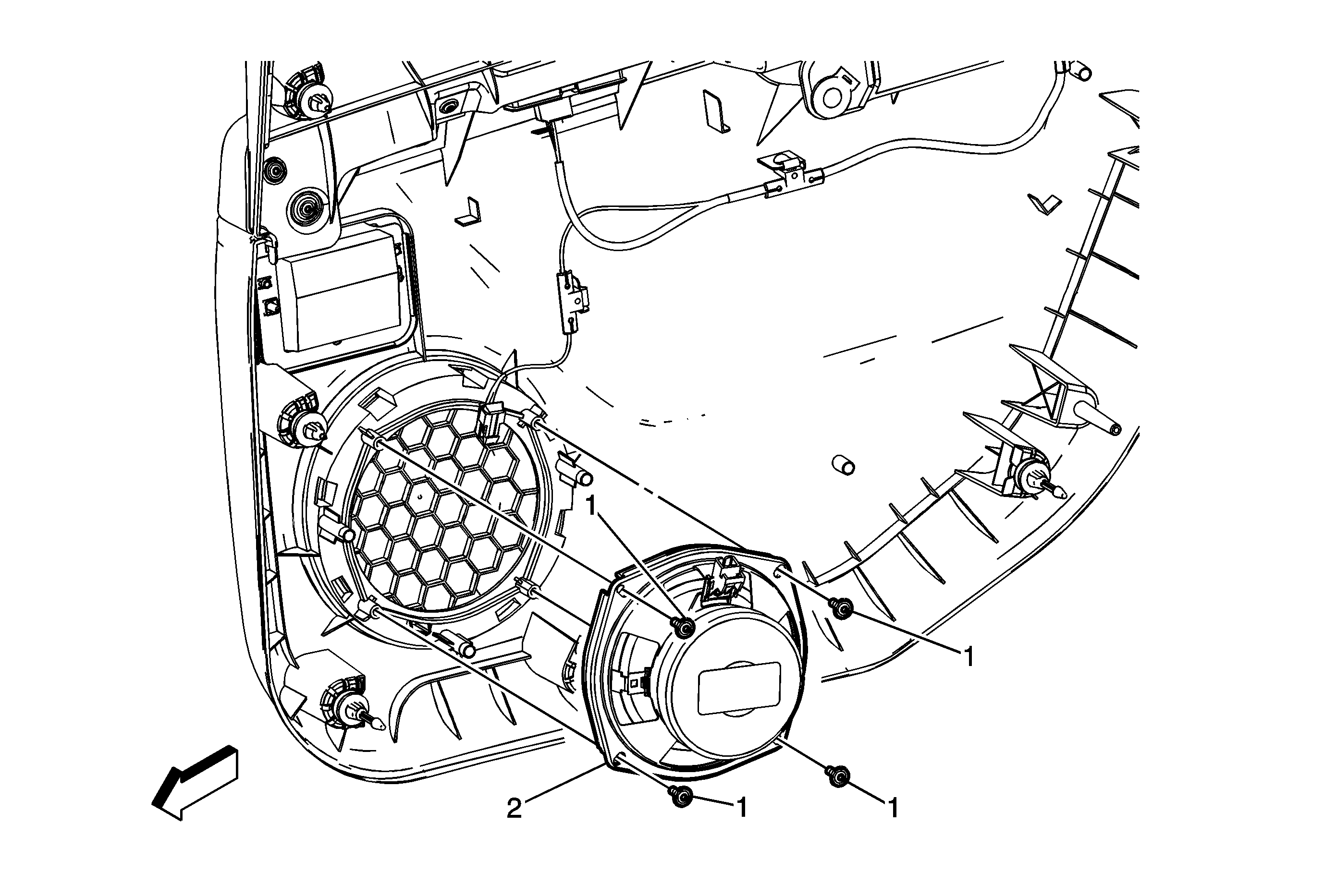 1
1
2
1
1