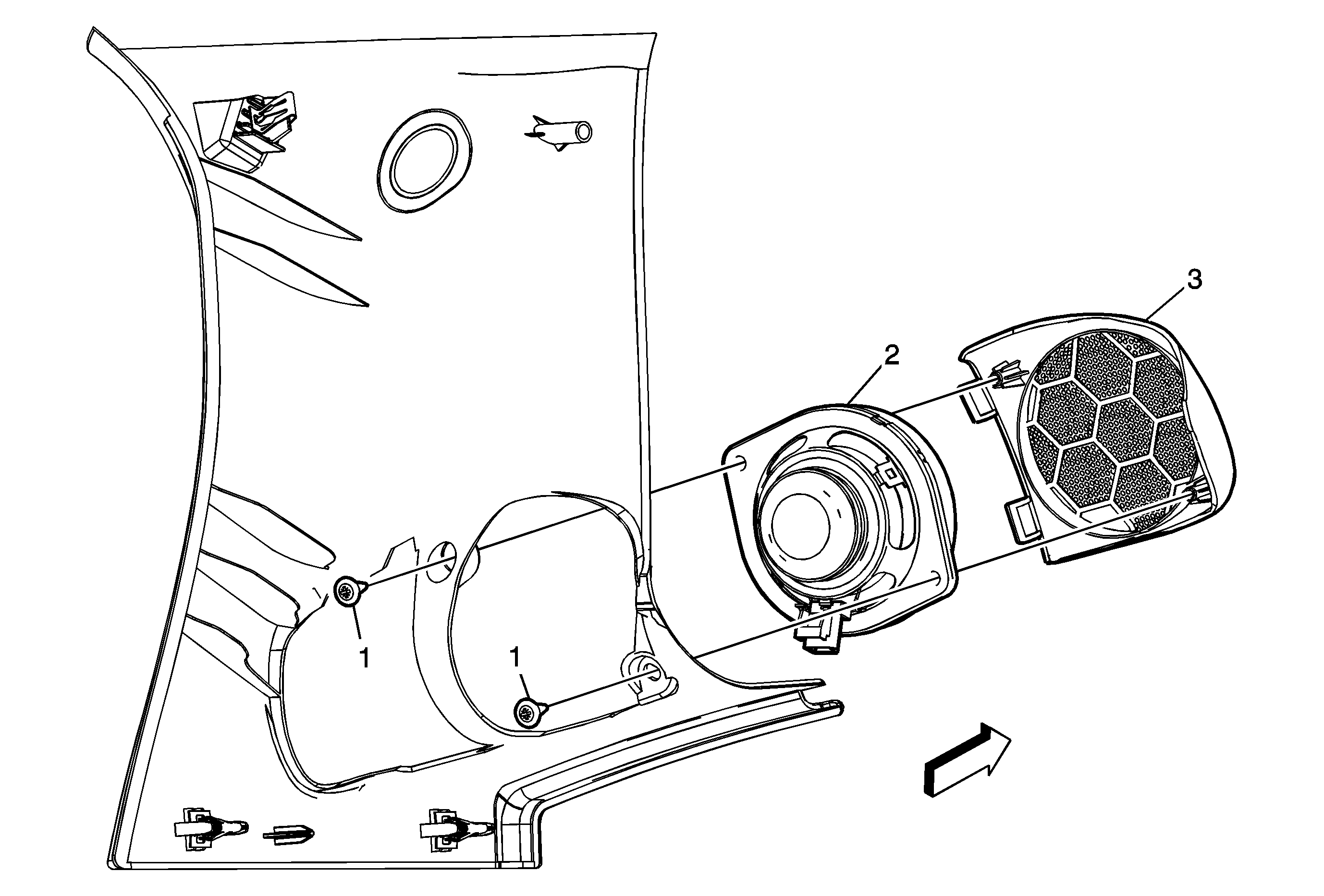 3
2
1
1