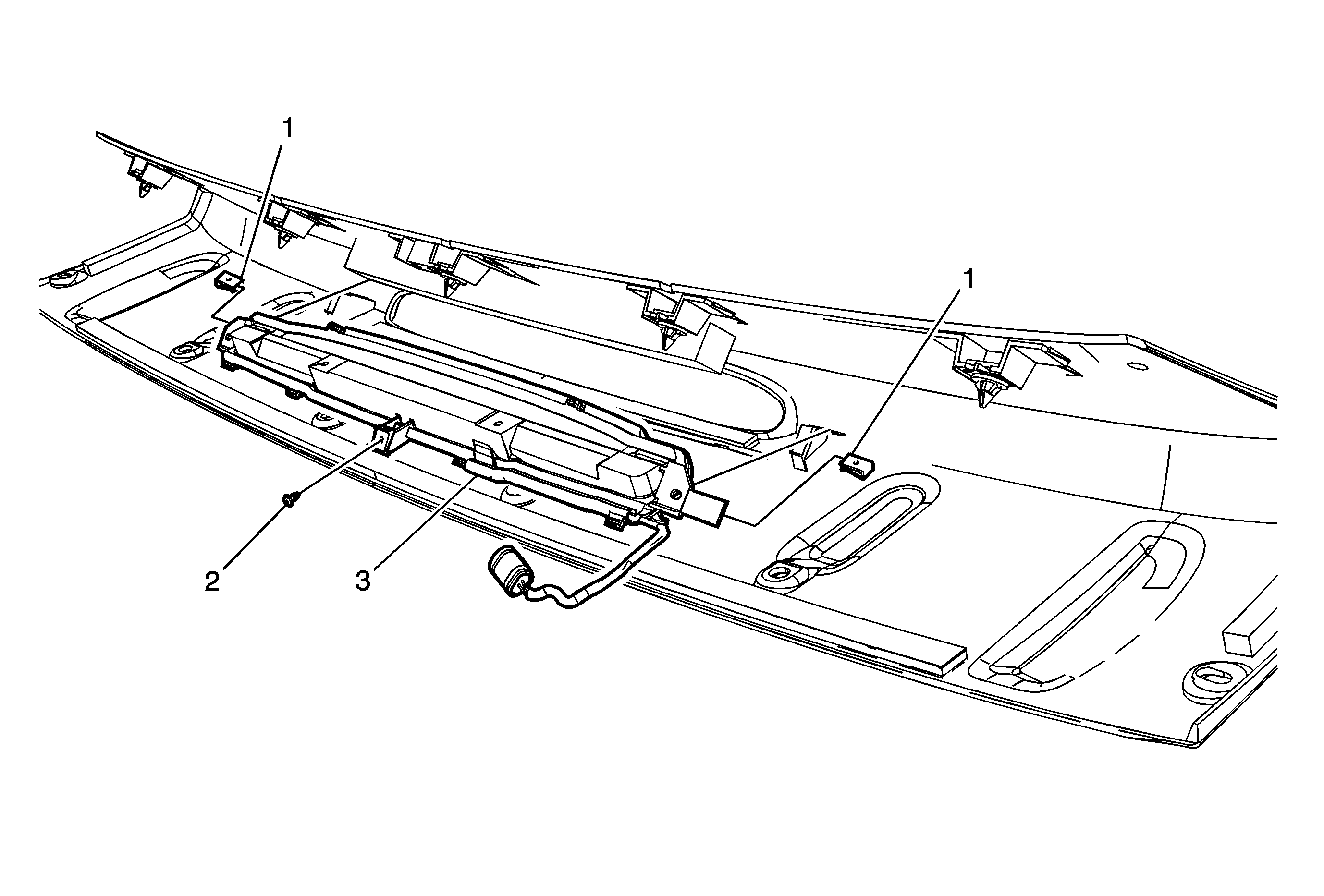 1
1
2
3