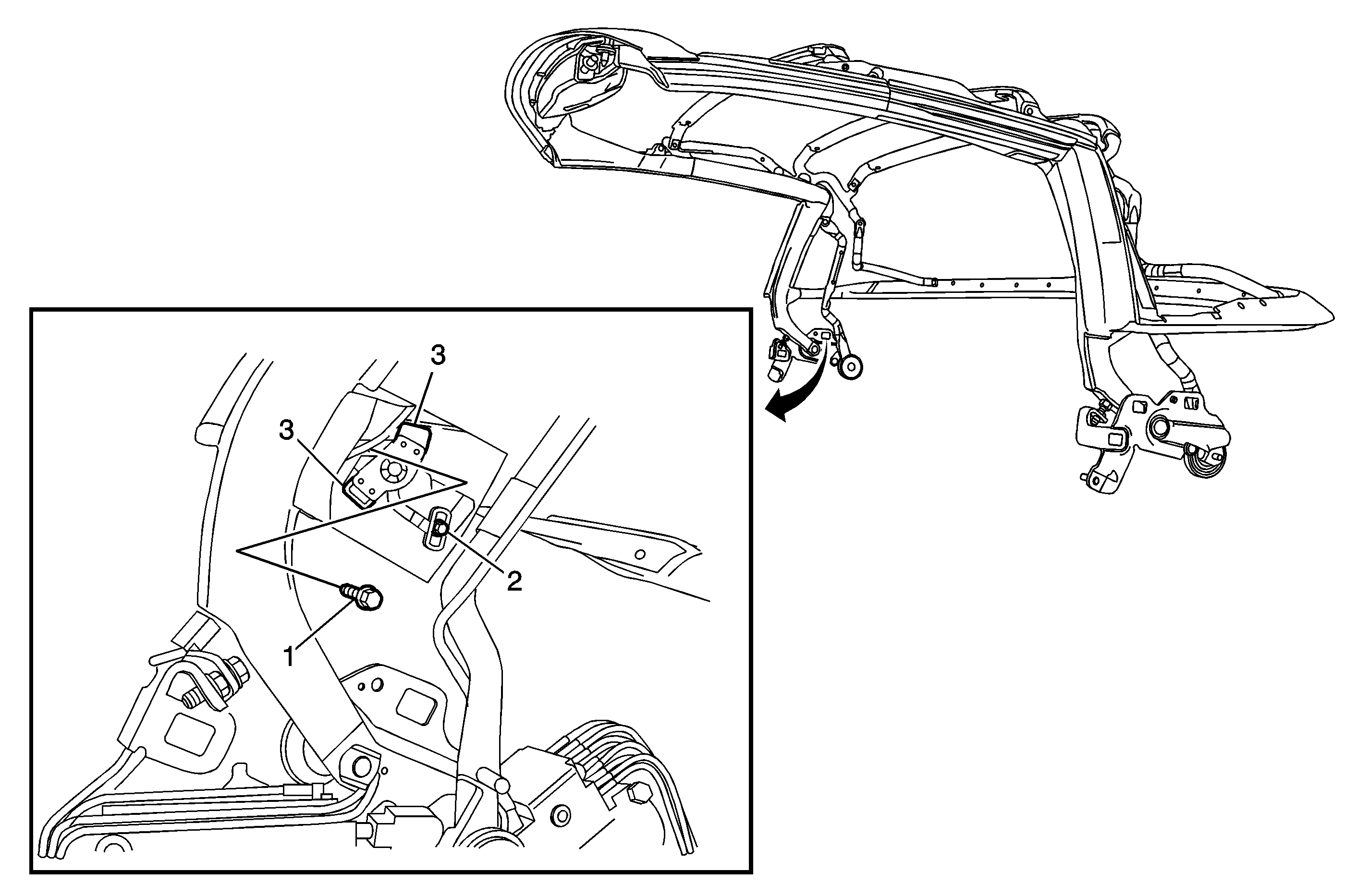 3
3
2
1