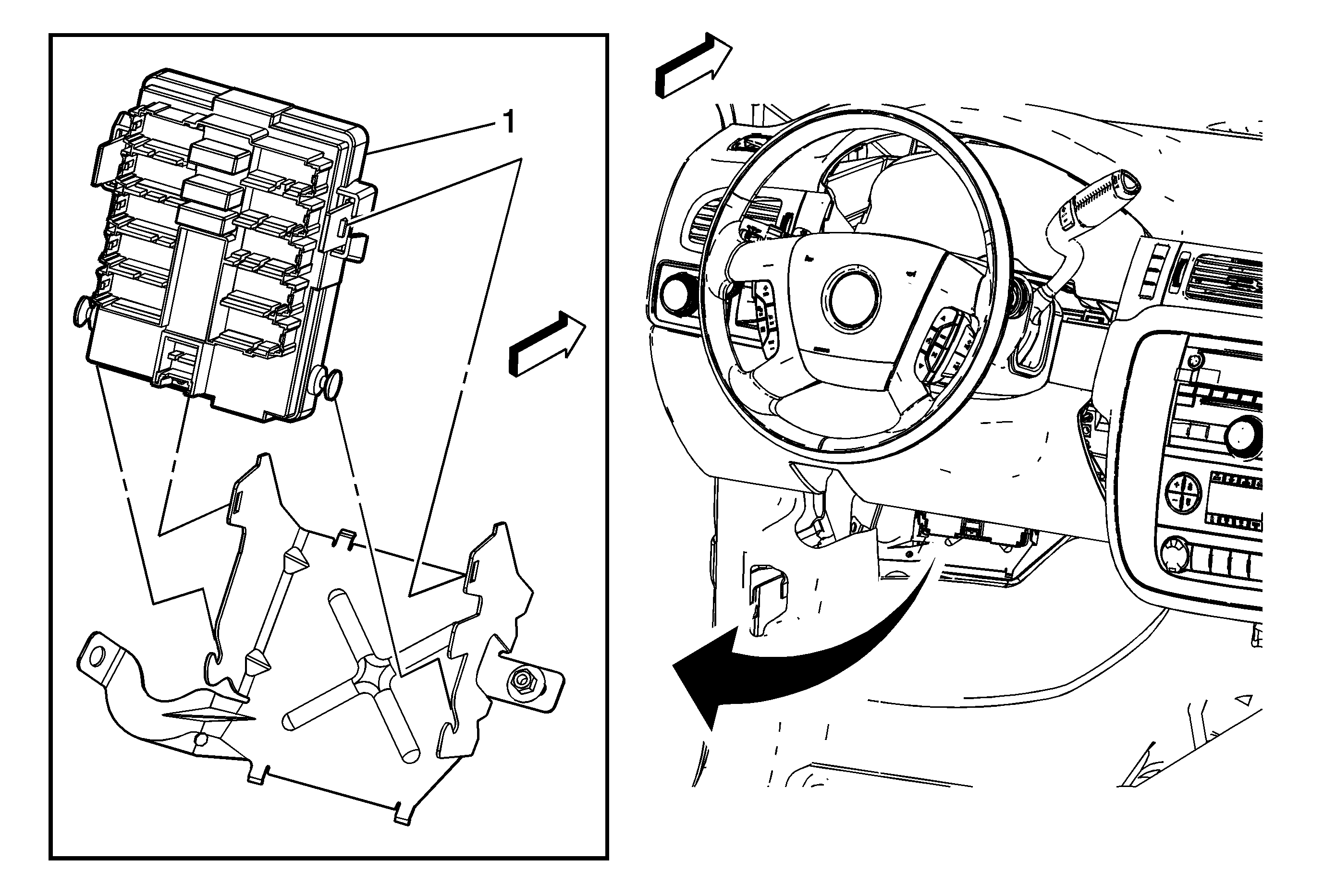 1