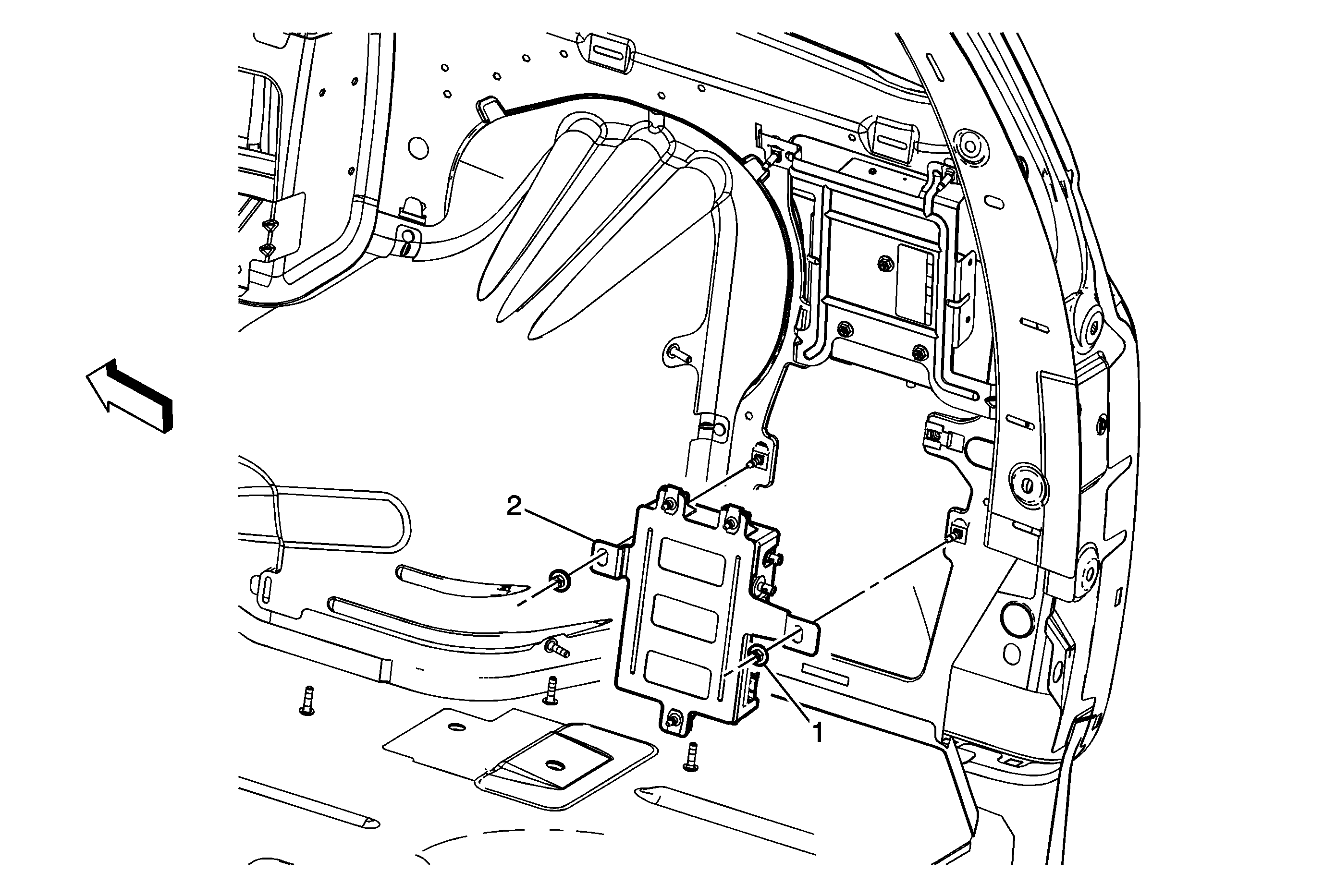 2

1