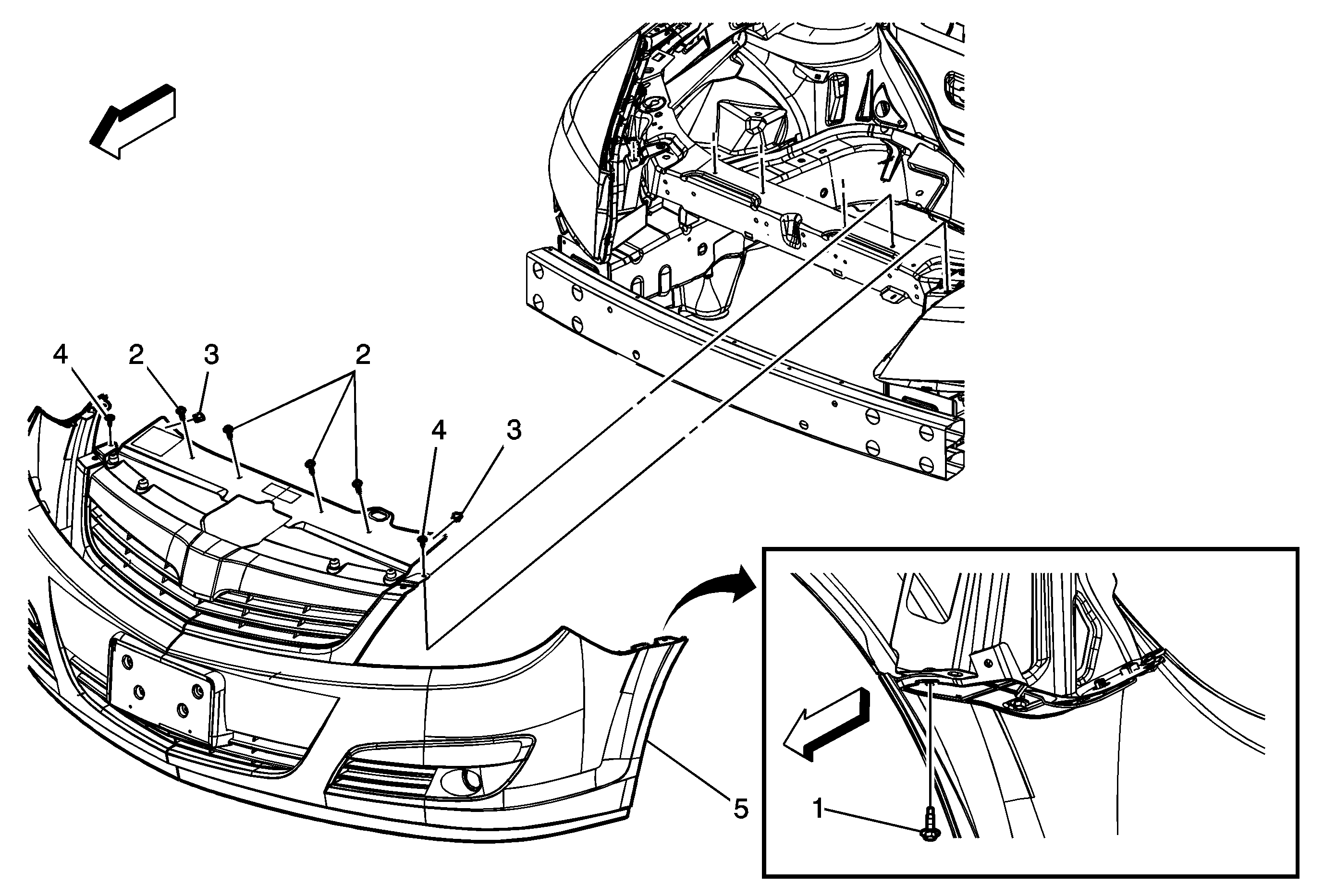 4
2
3
2
4
3
5
1