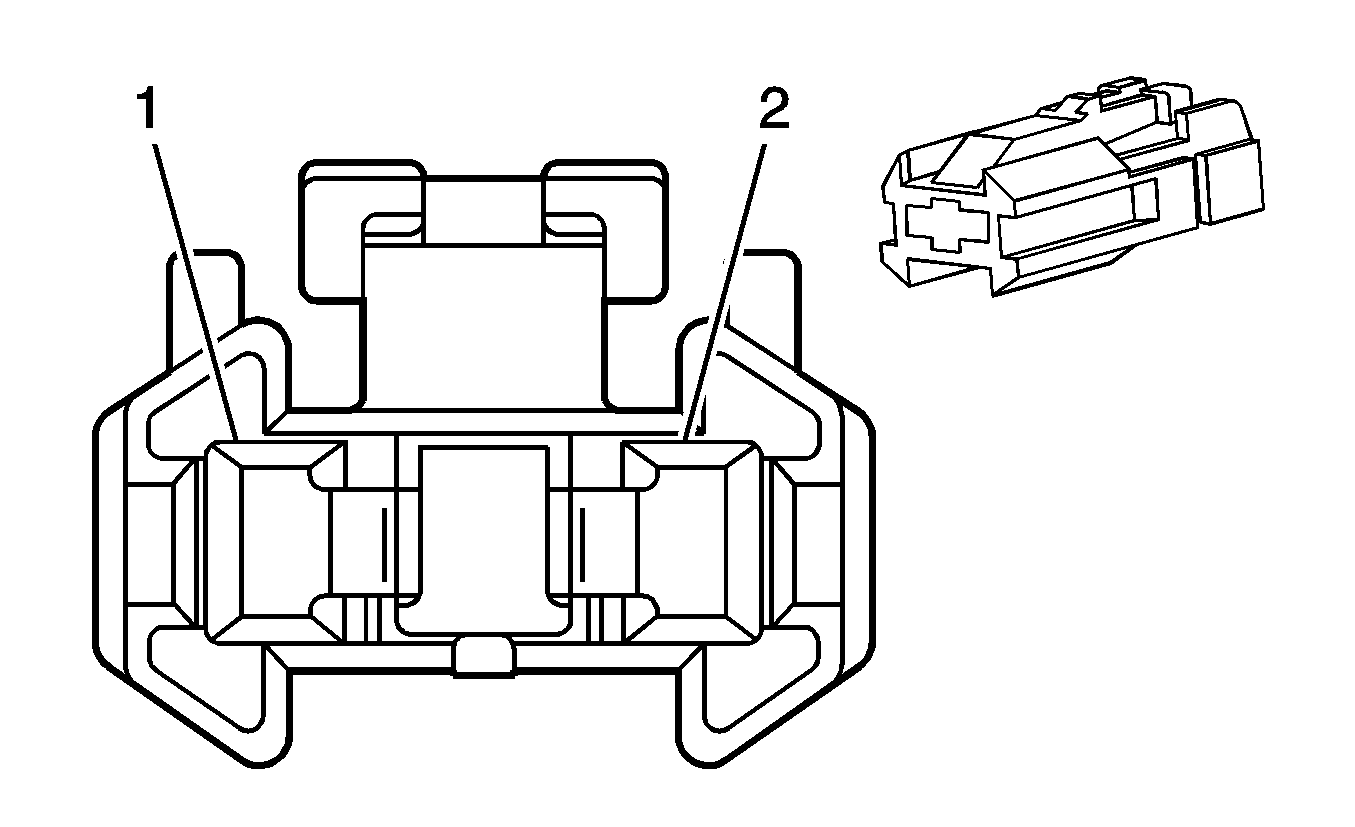 1
2