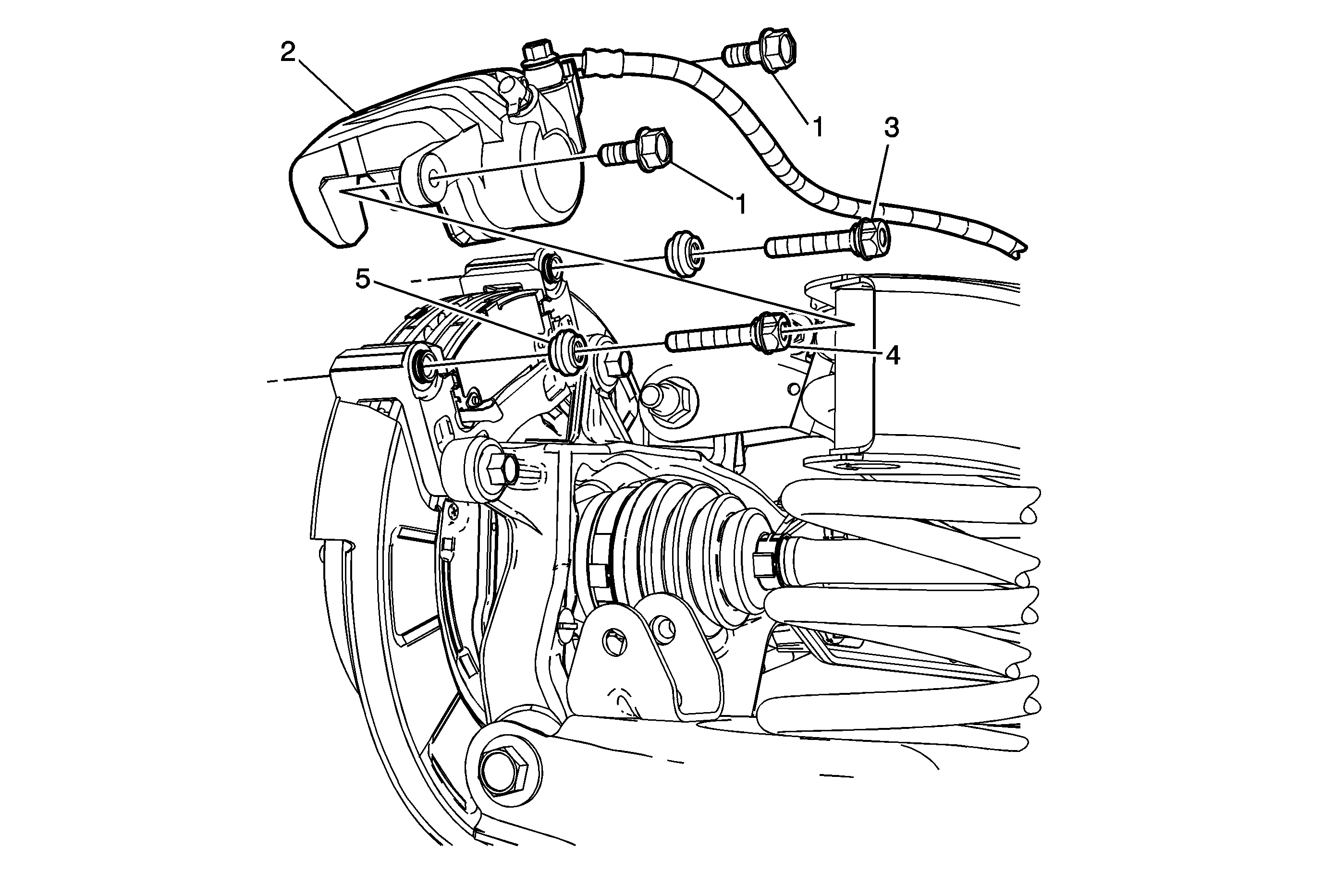 2
1
3
1
5
4