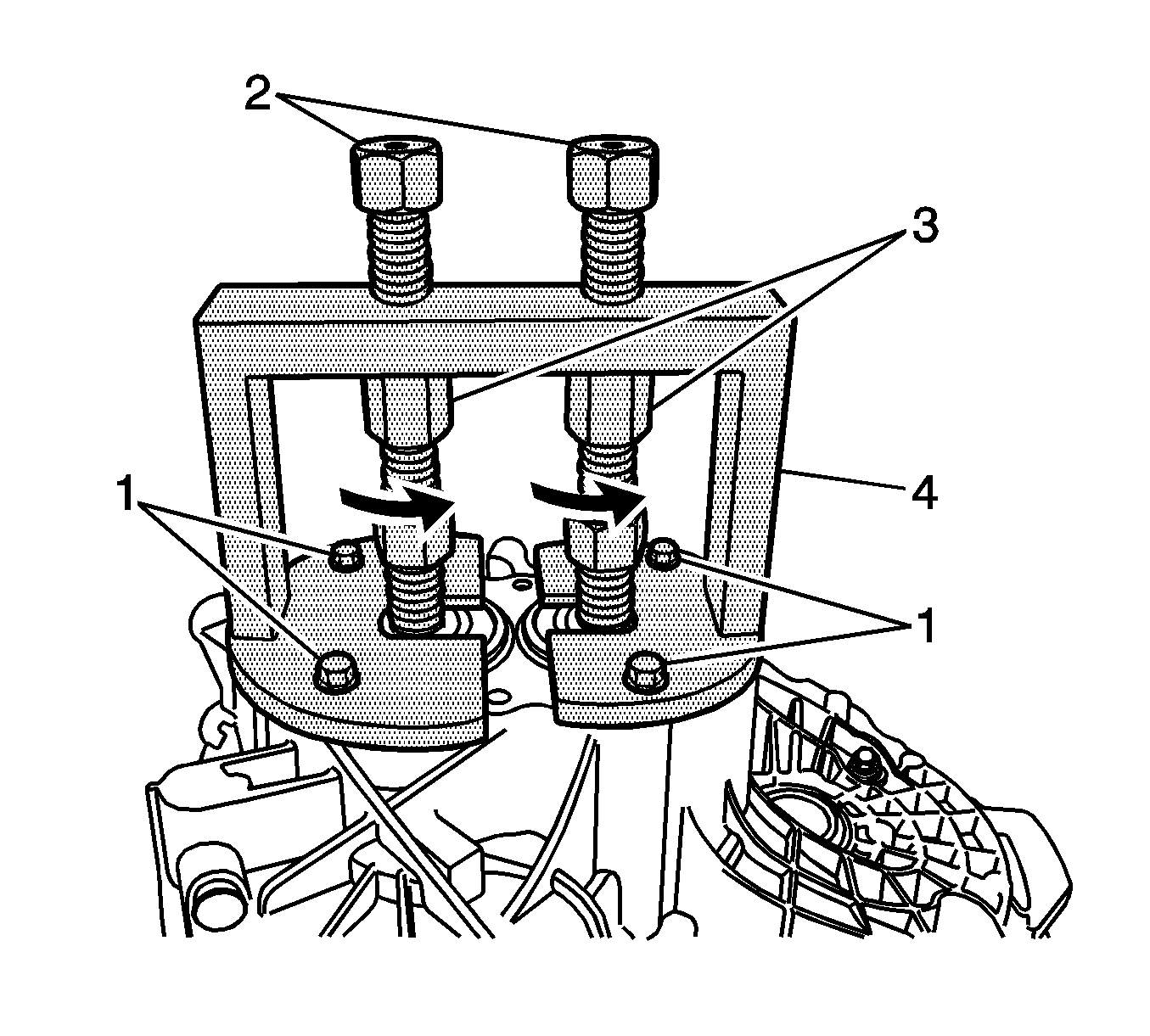 2
3
1
4
1