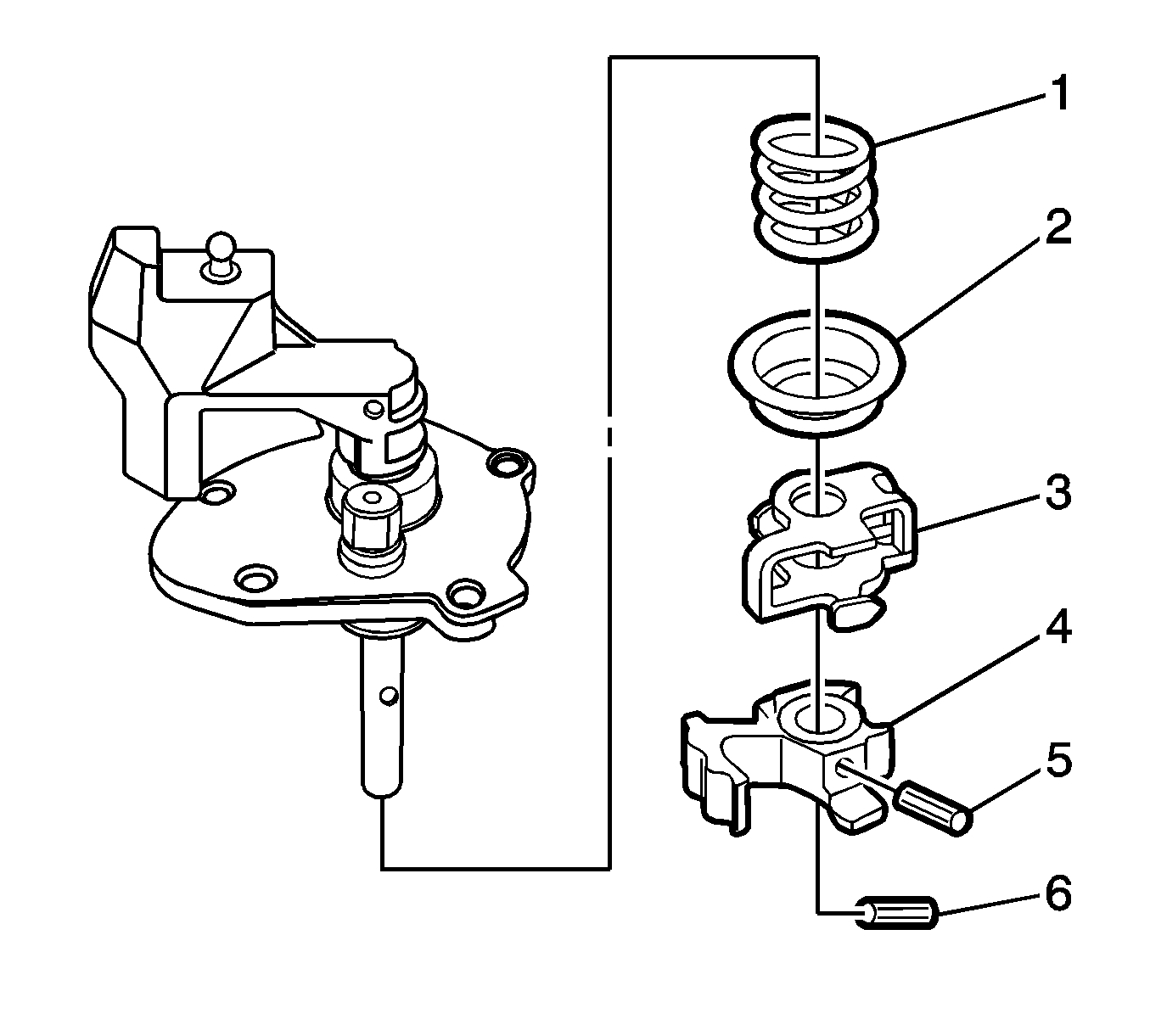 1
2
3
4
5
6