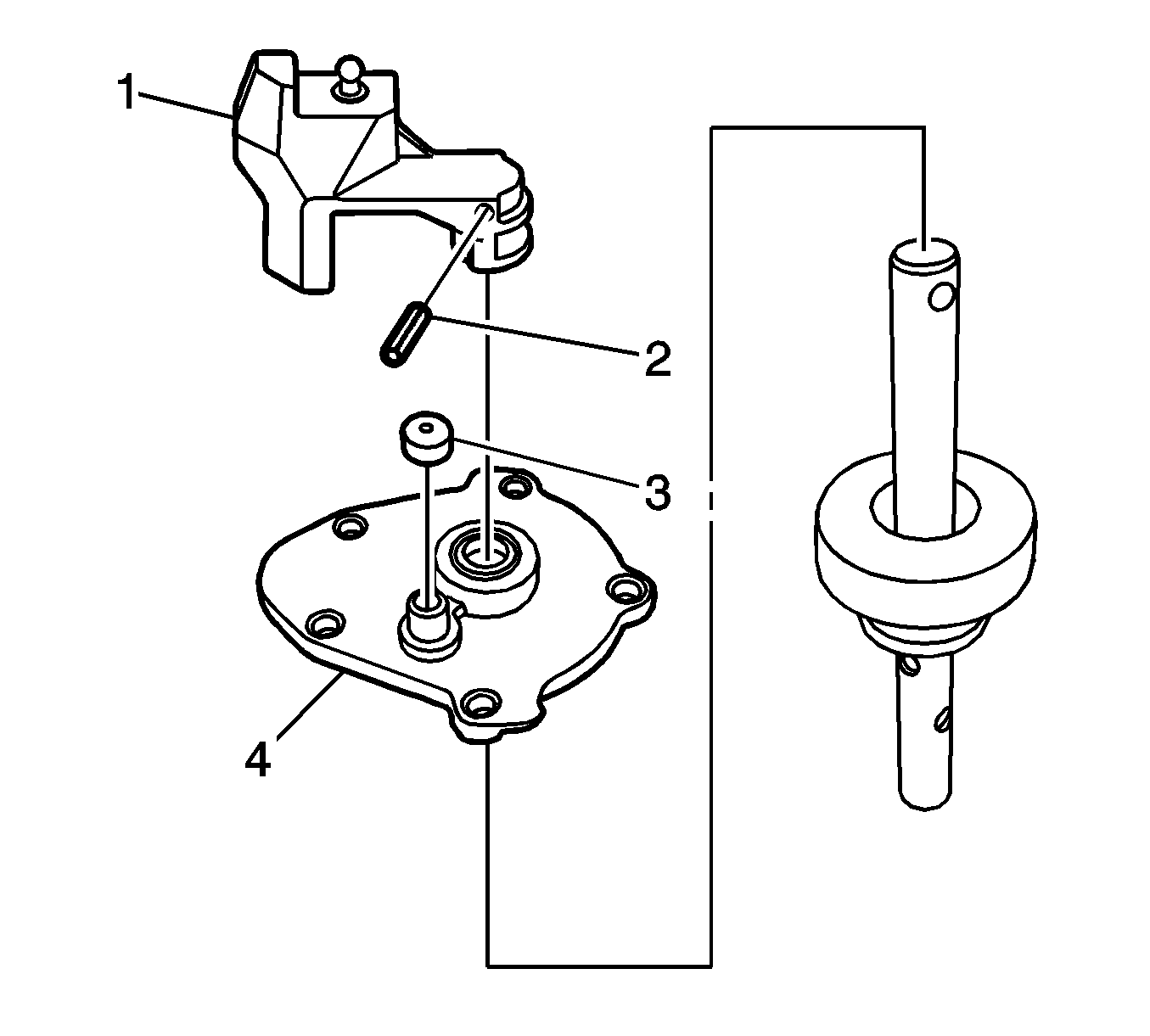 1
2
3
4