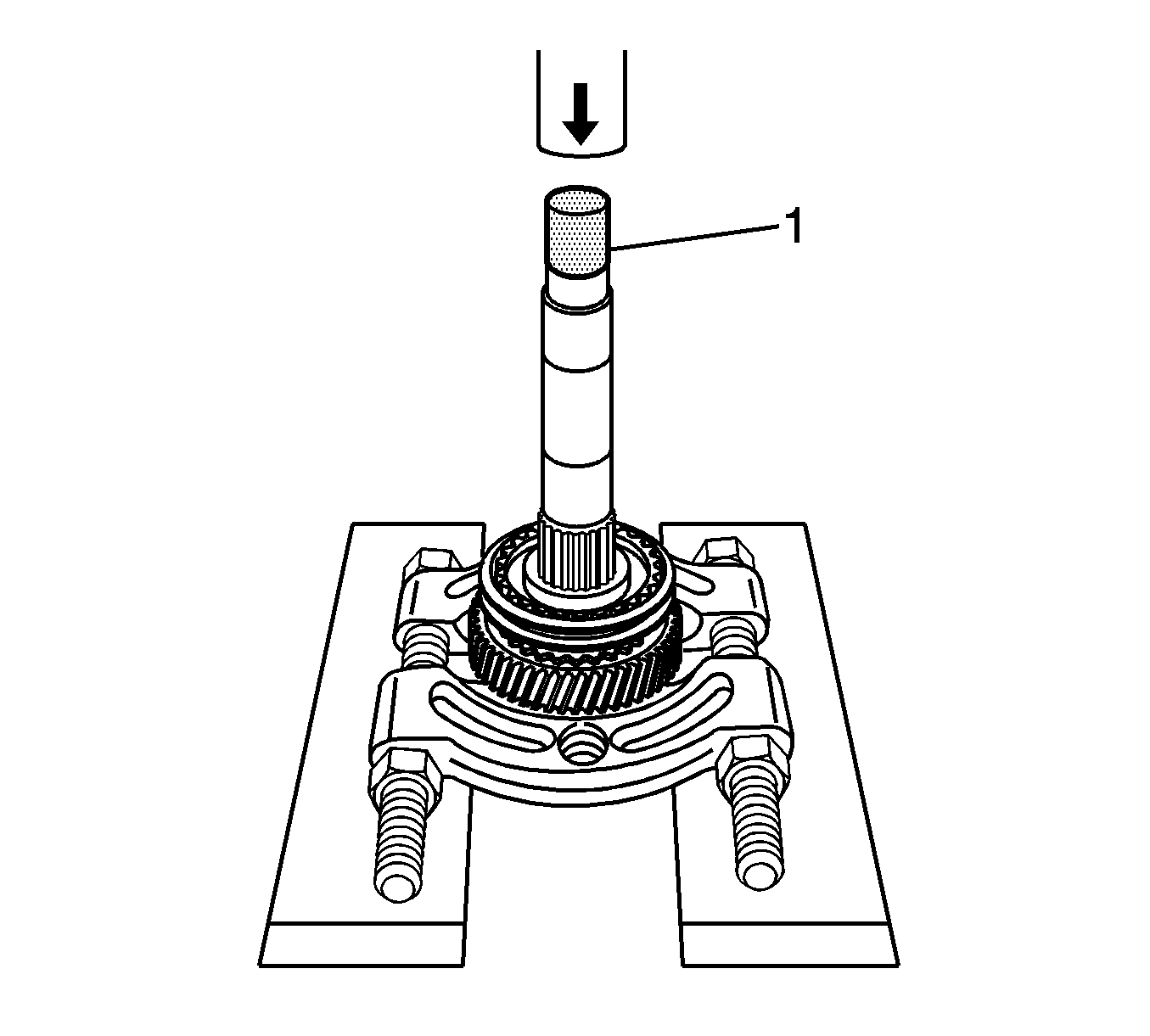 1