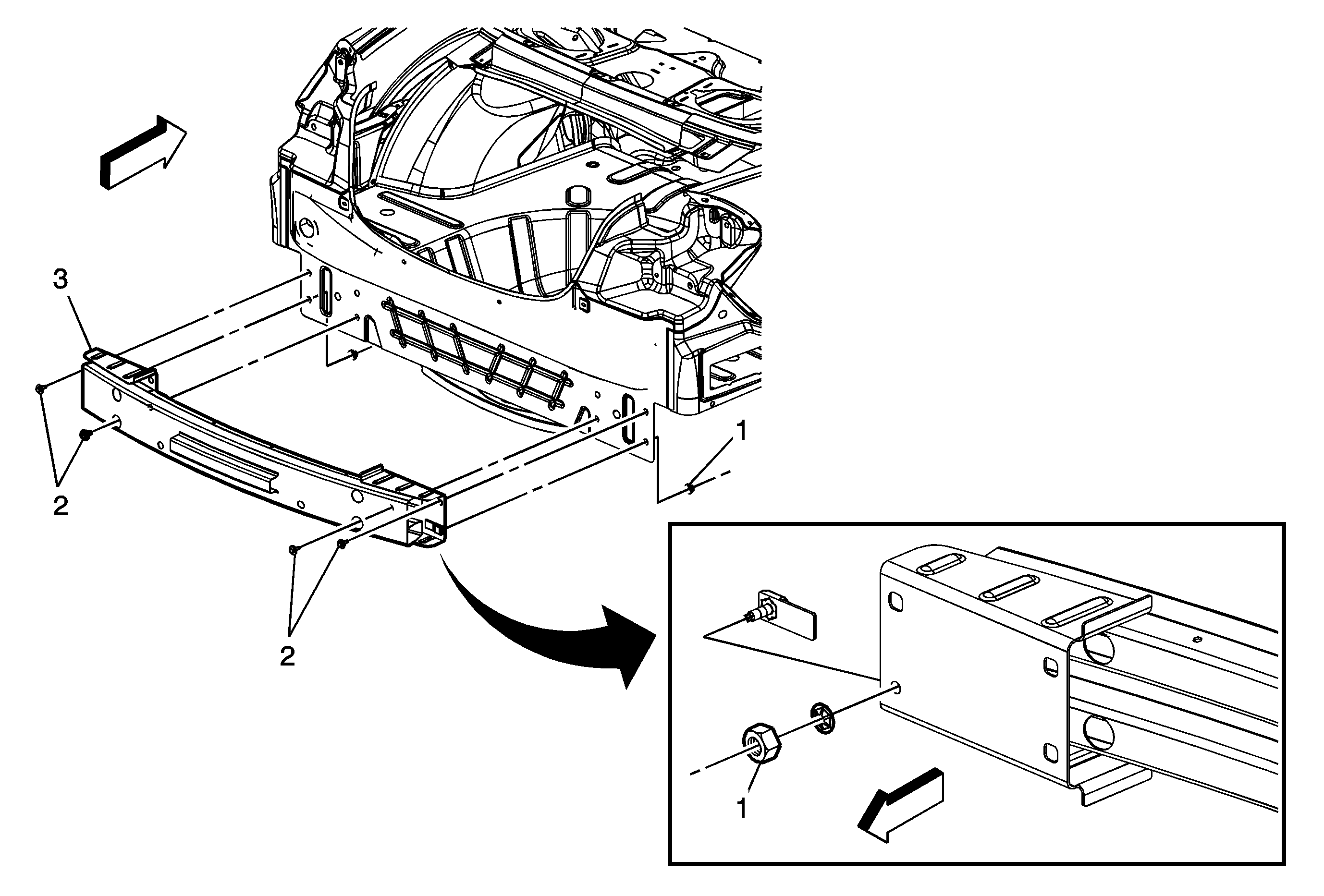 3

1

2

2

1