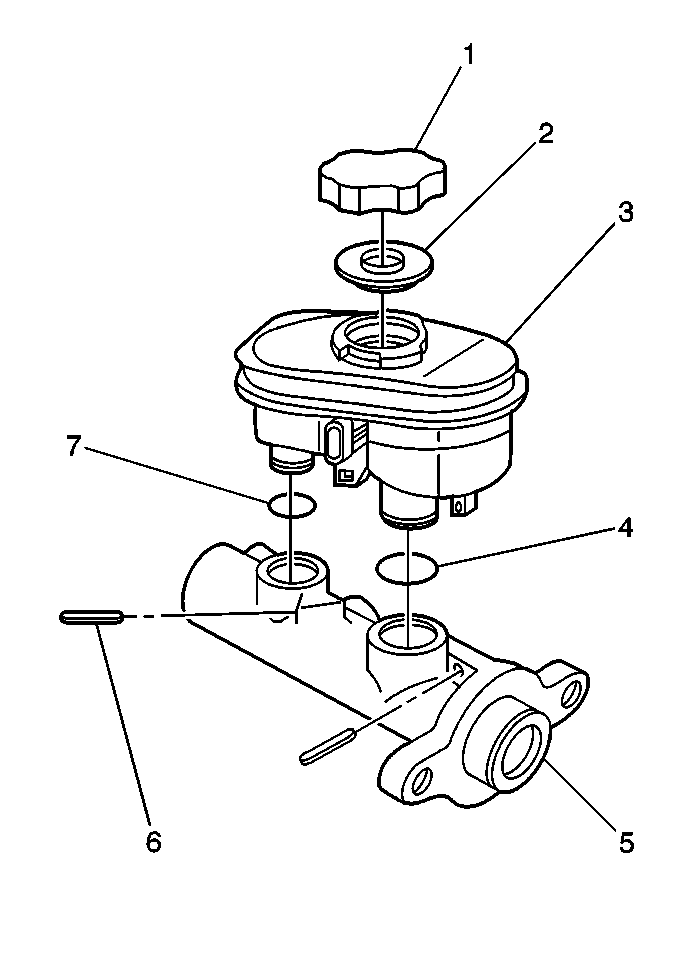 1
2
3
7
4
6
5