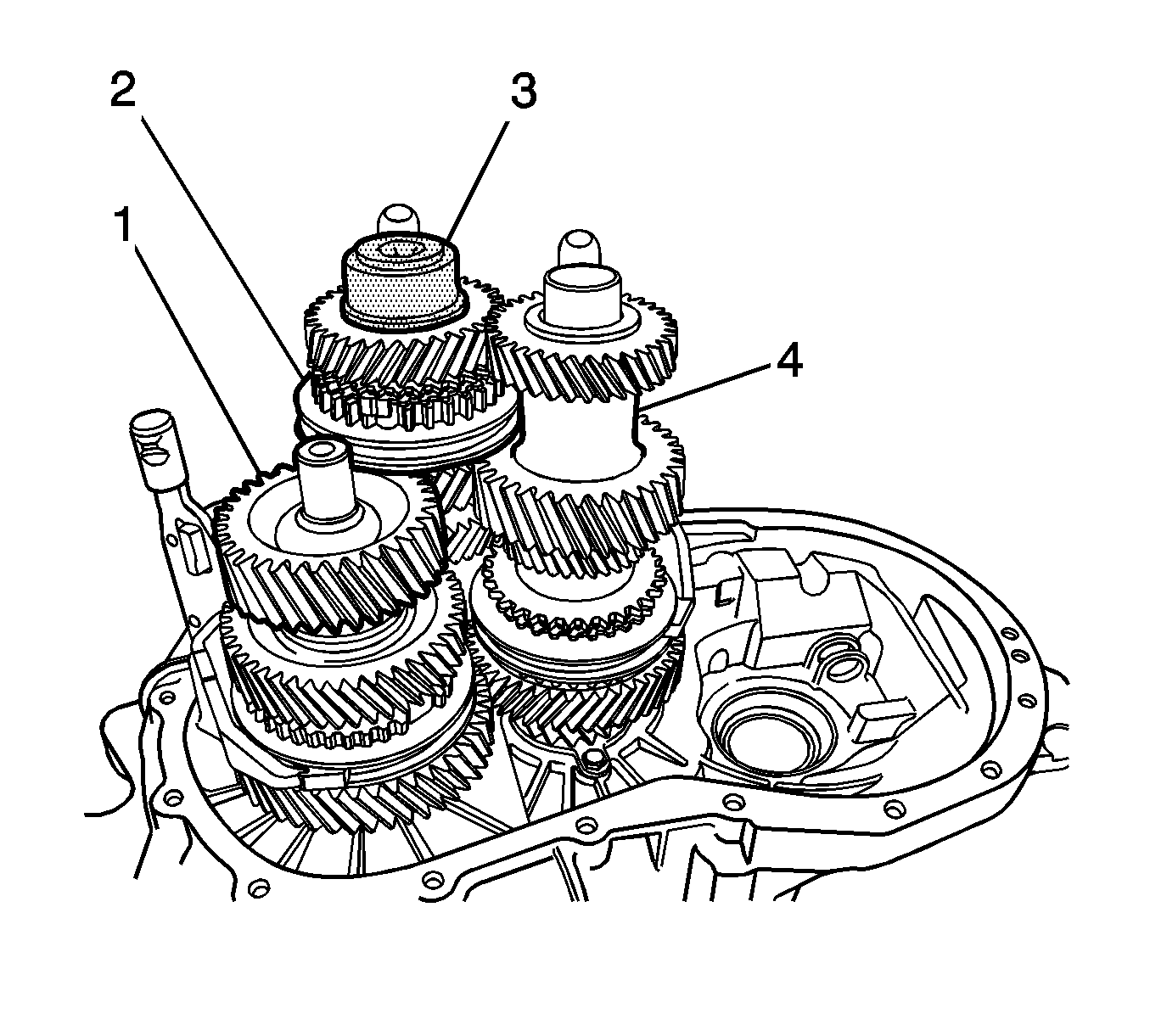 2
3
1
4