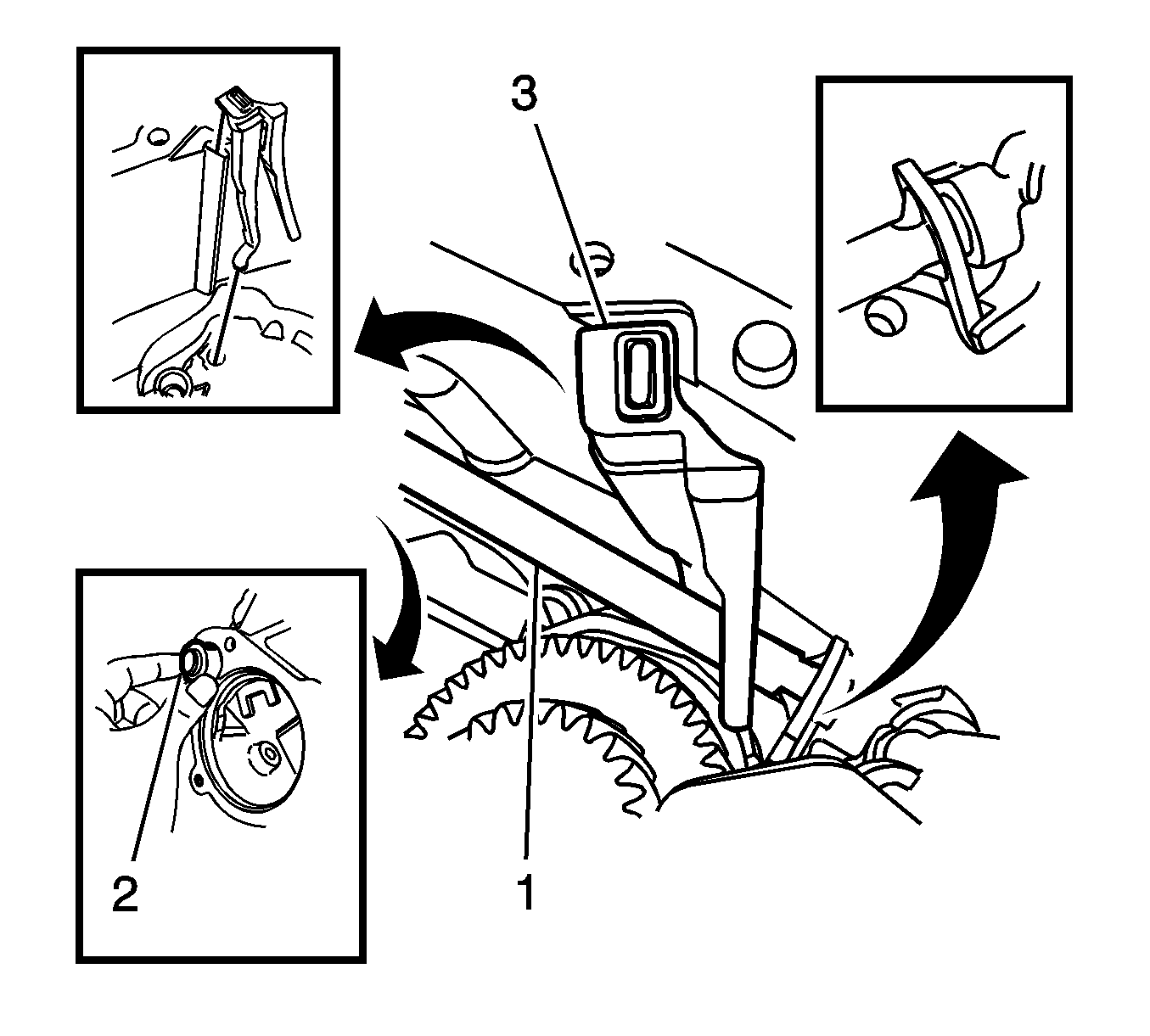 3
2
1