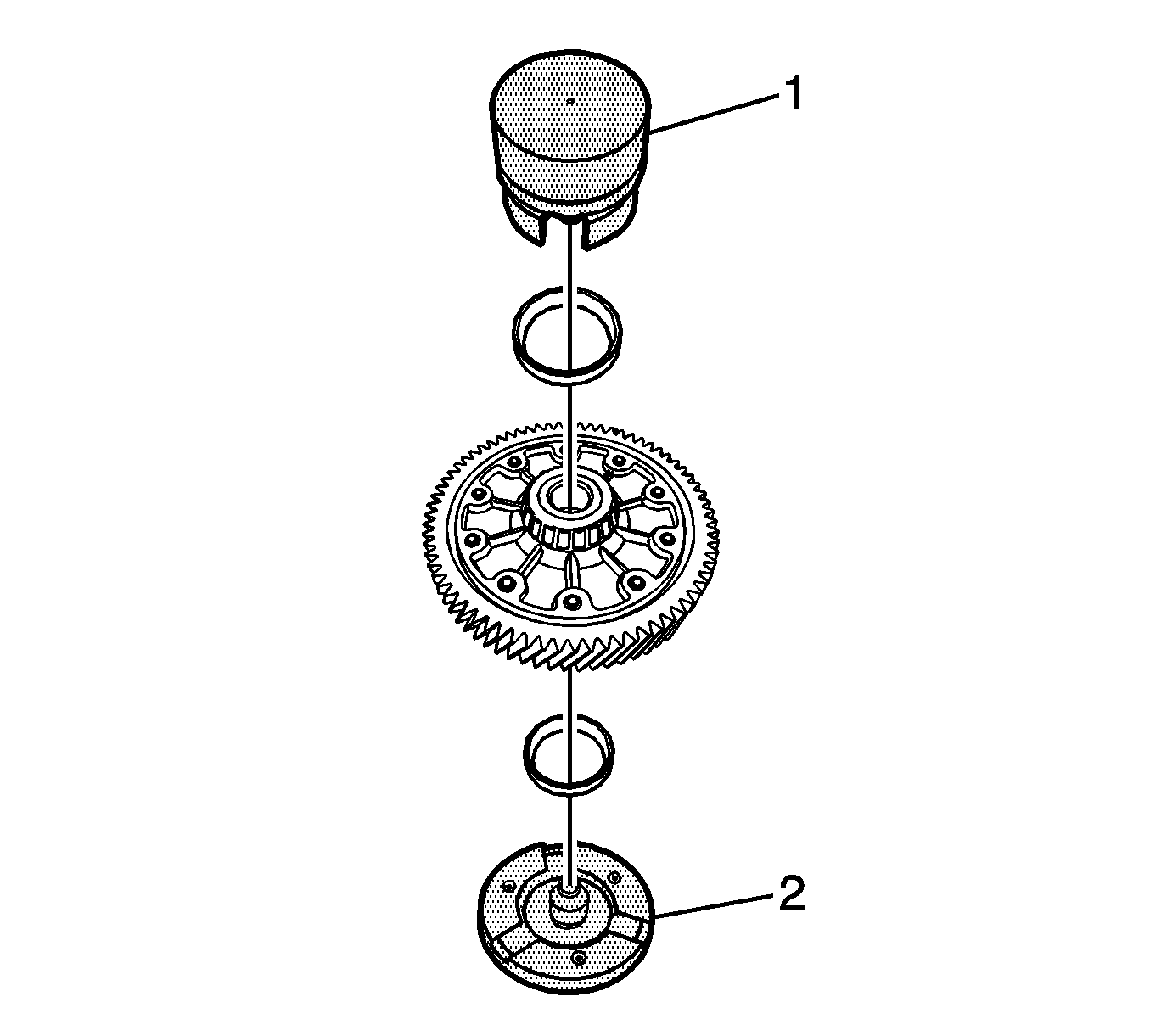 1

2