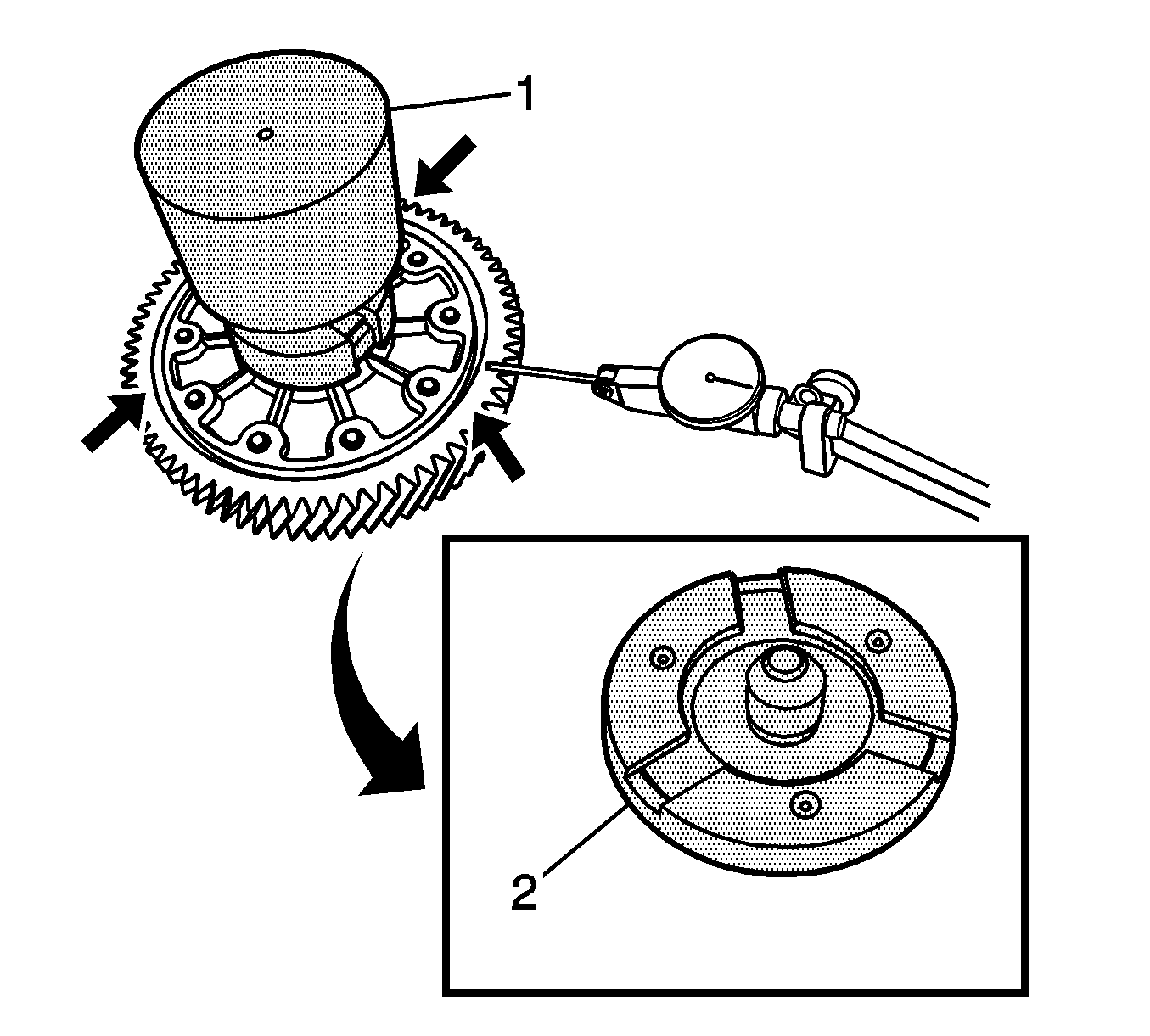 1

2