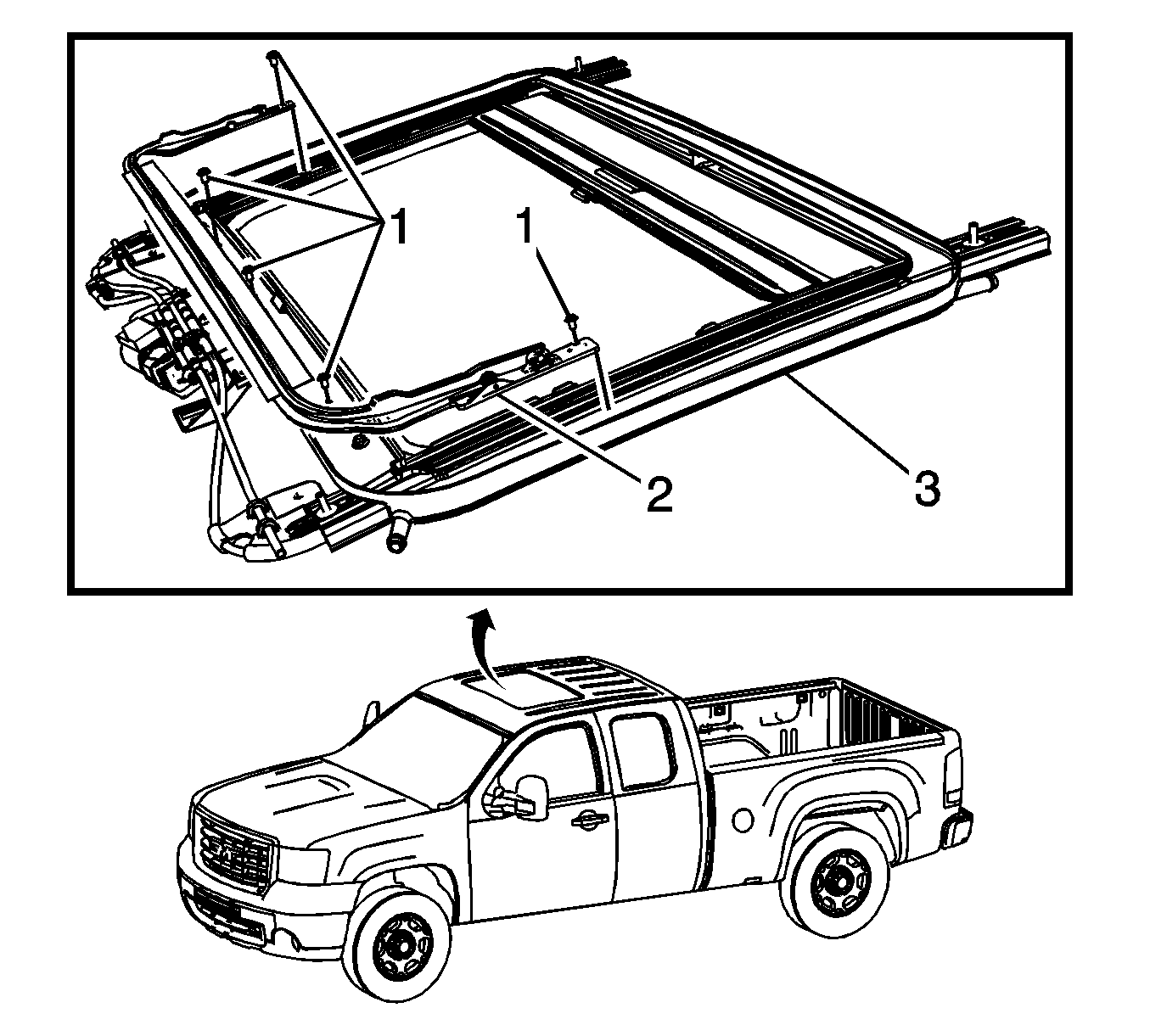 1
1
2
3