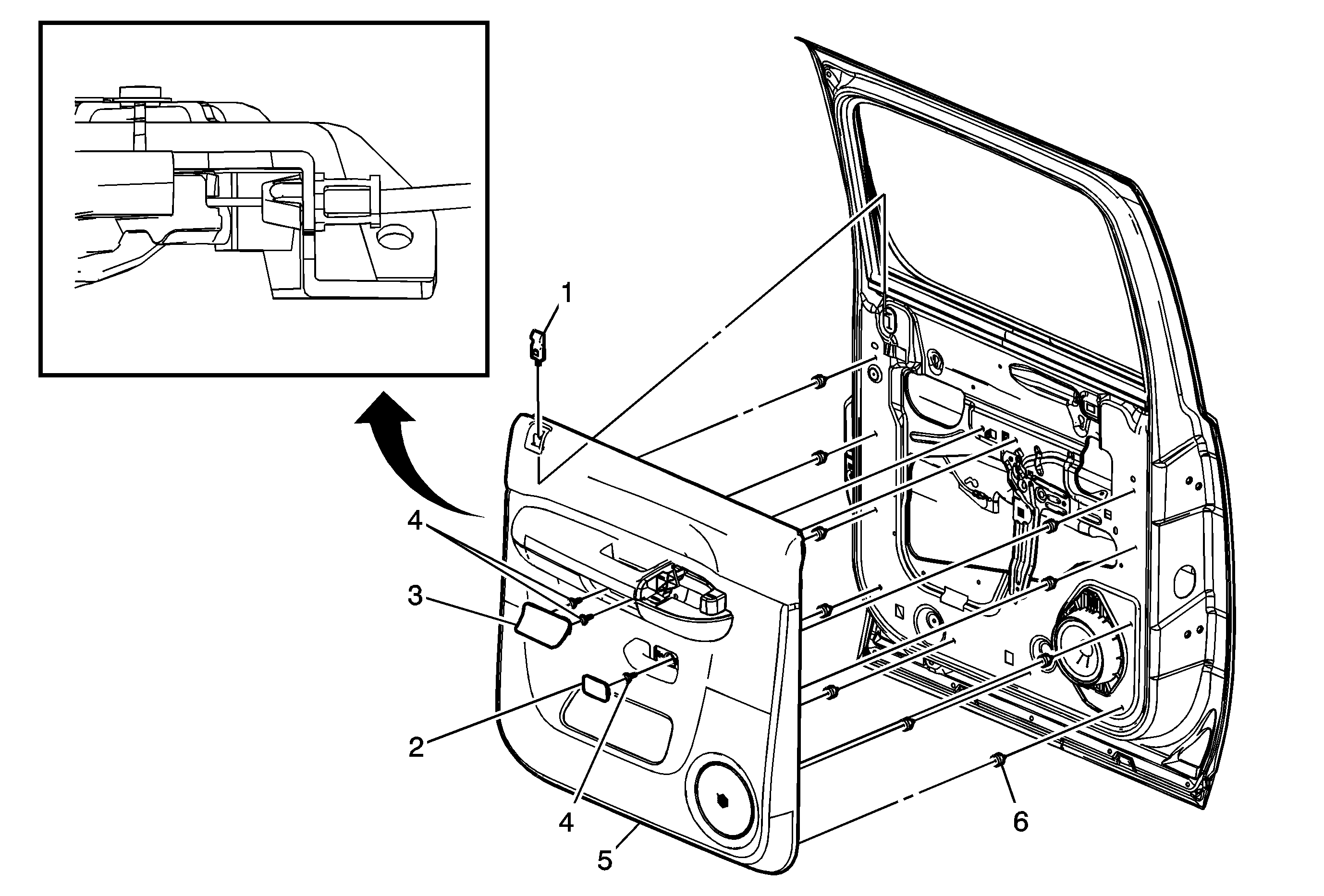 1
4
3
2
4
5
6