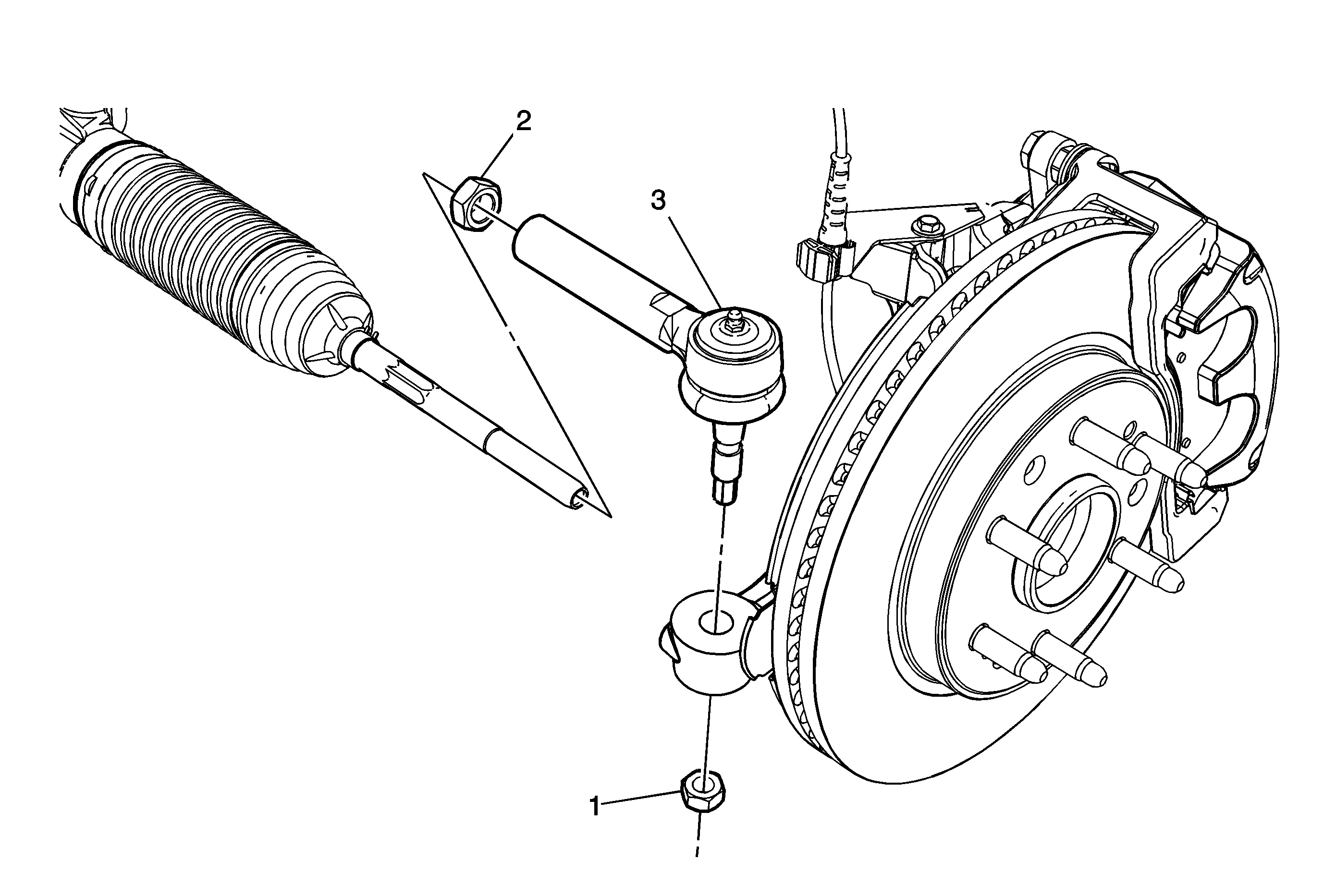 2
3
1