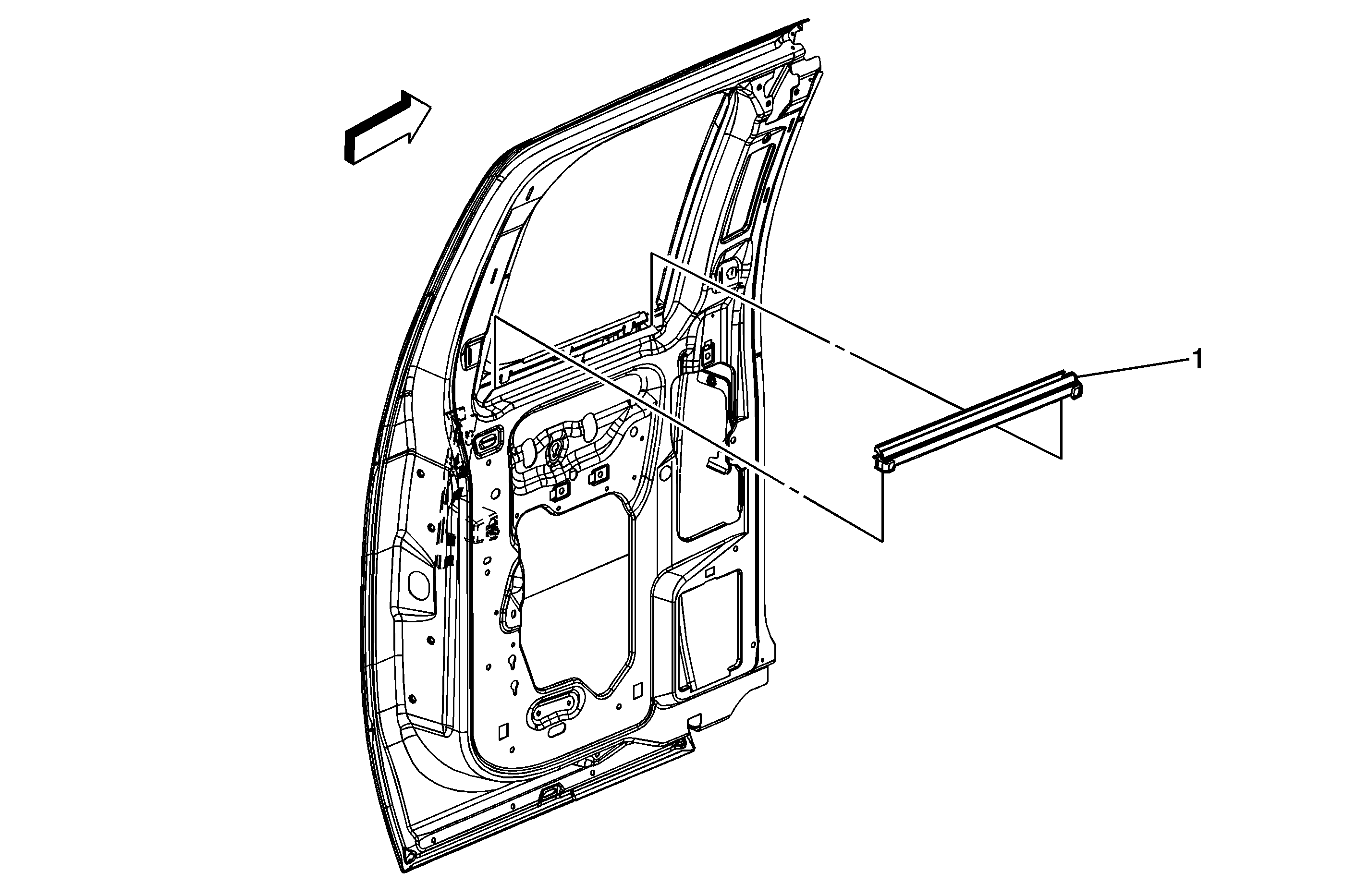 1