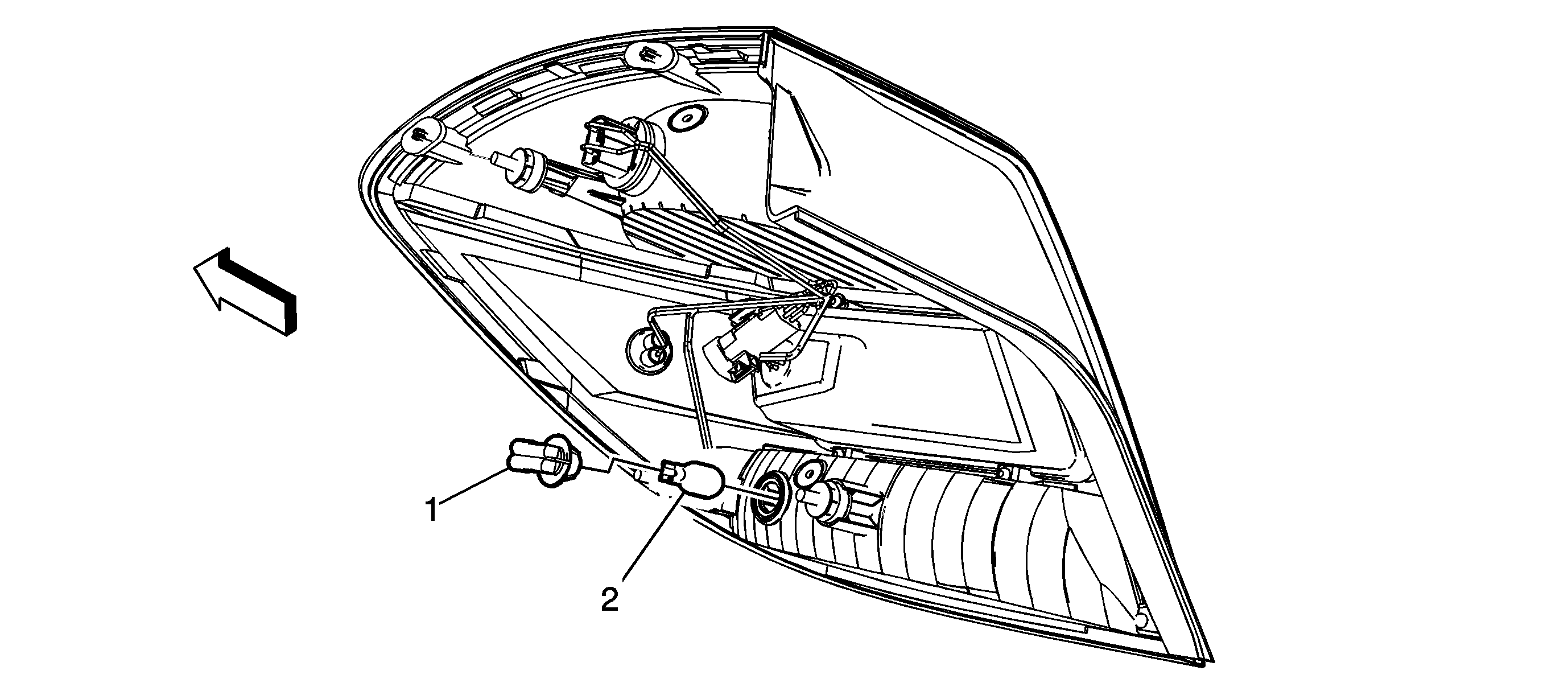 1

2