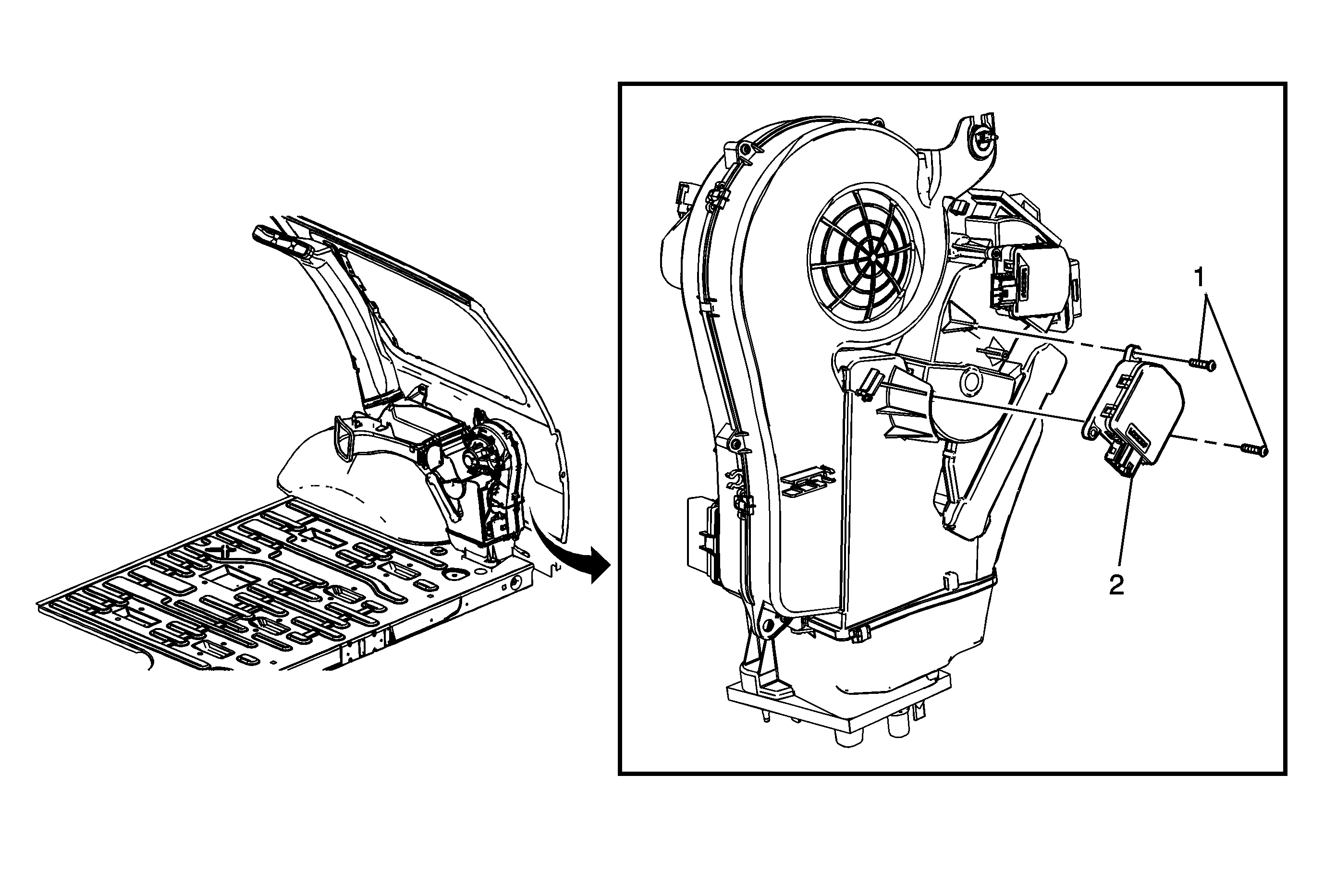 1

2