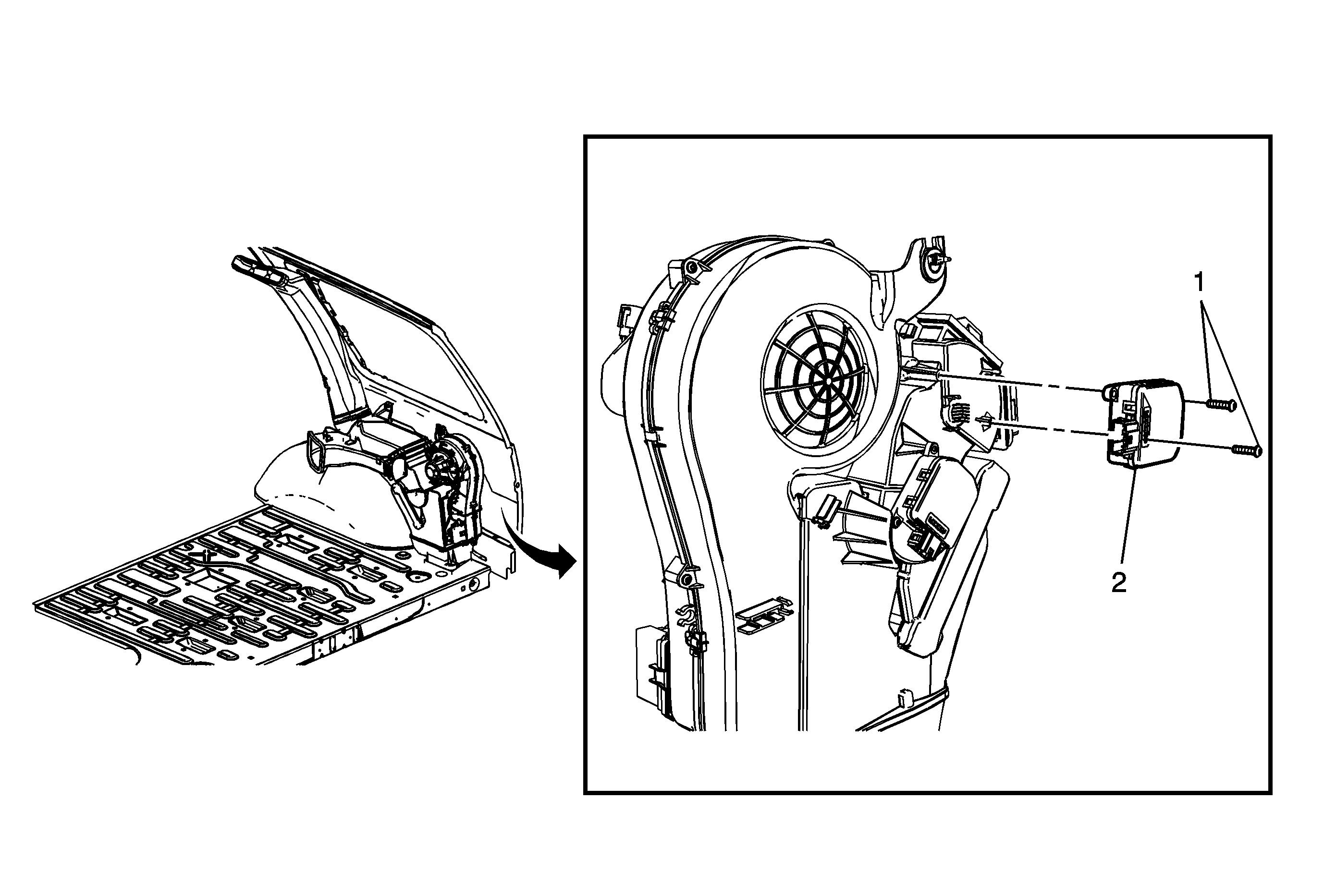 1

2