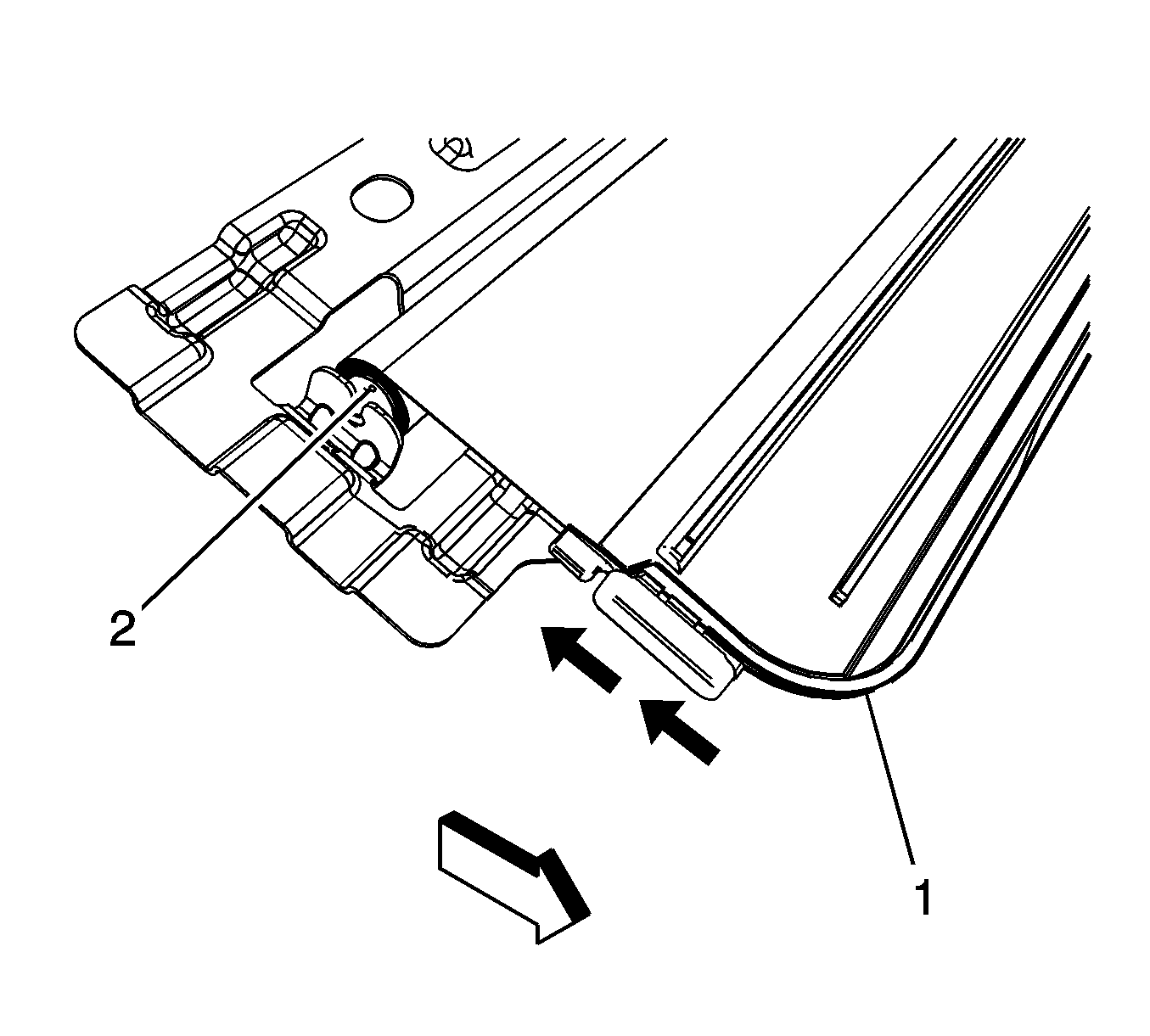 2

1