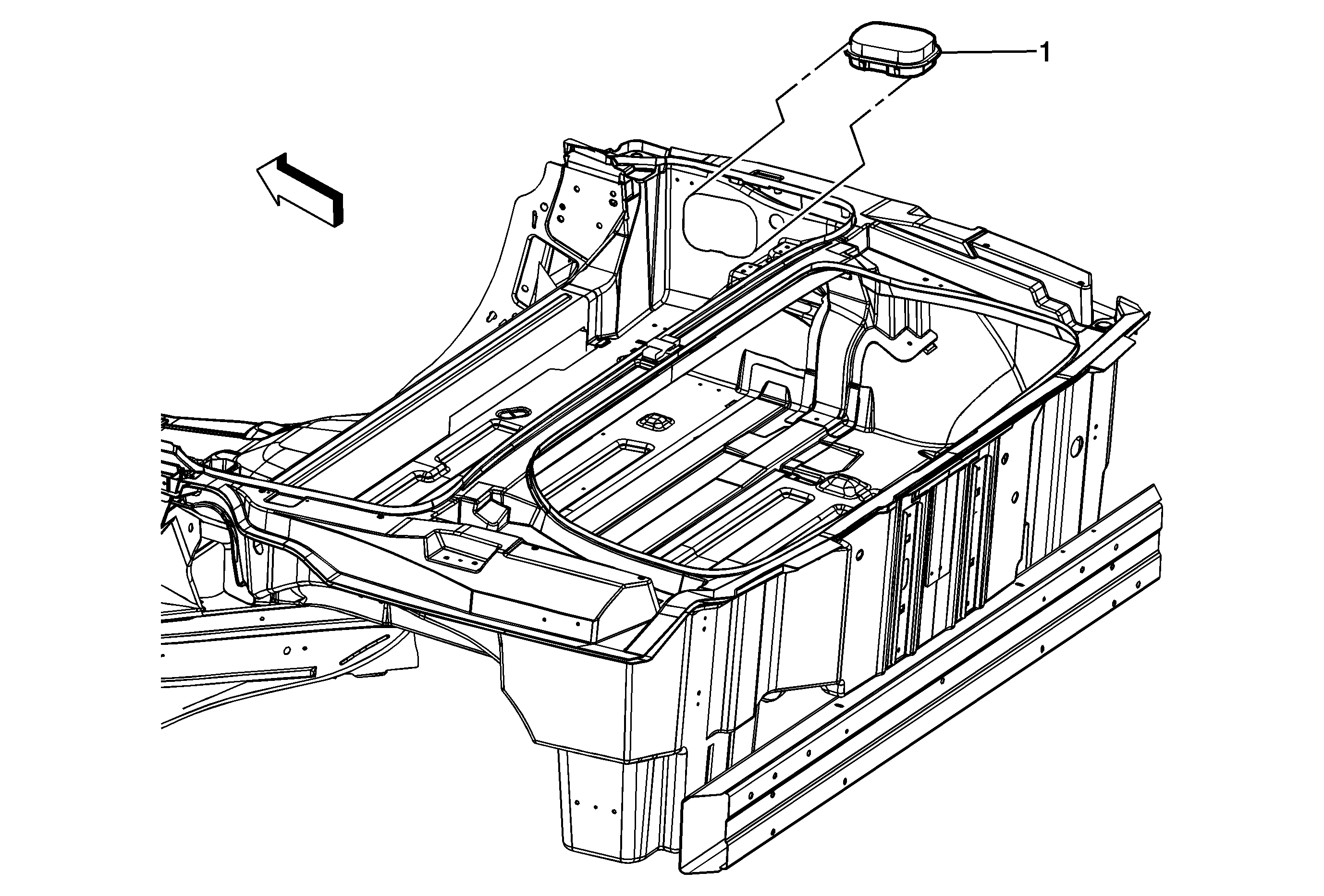 1