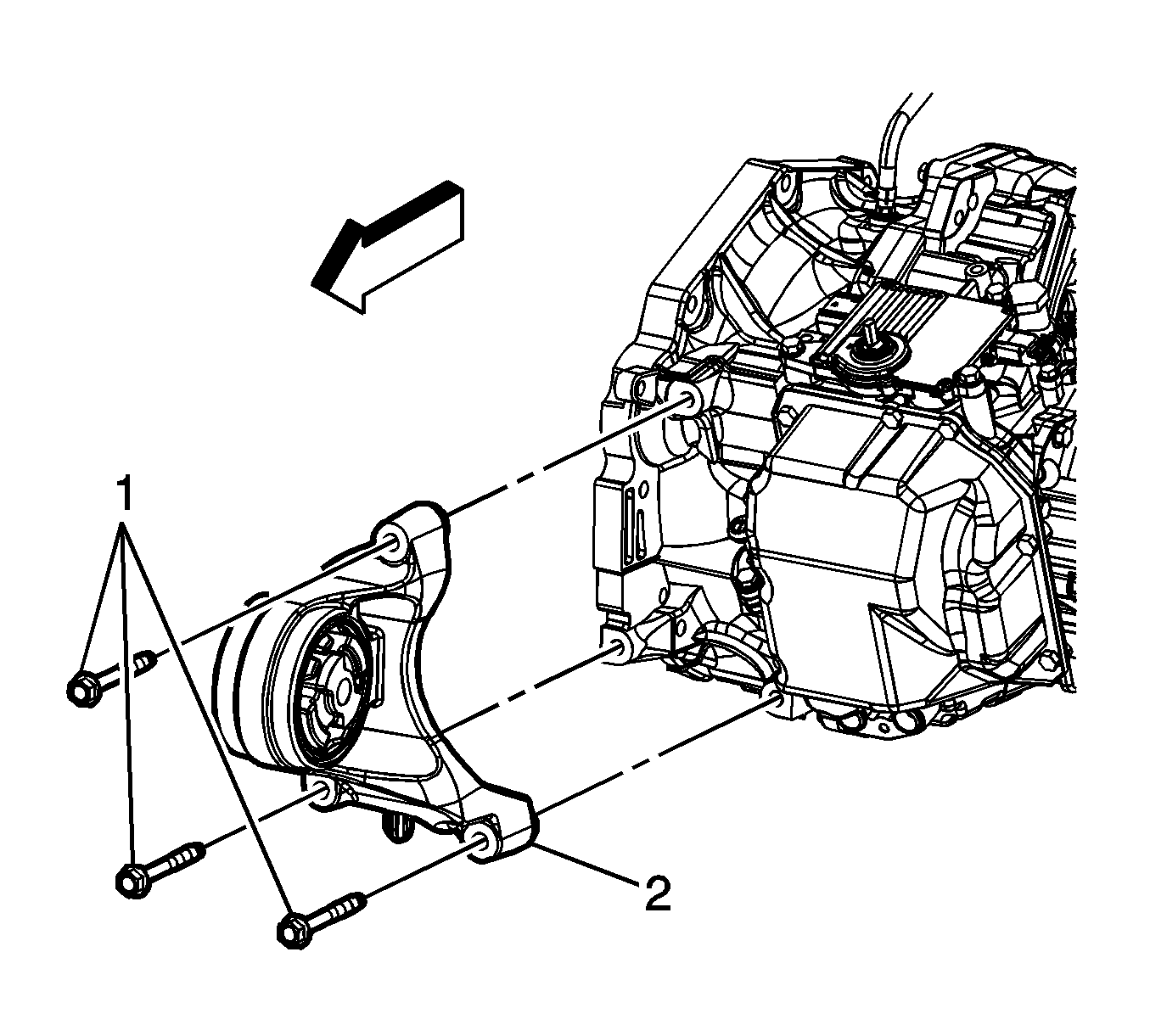 1

2