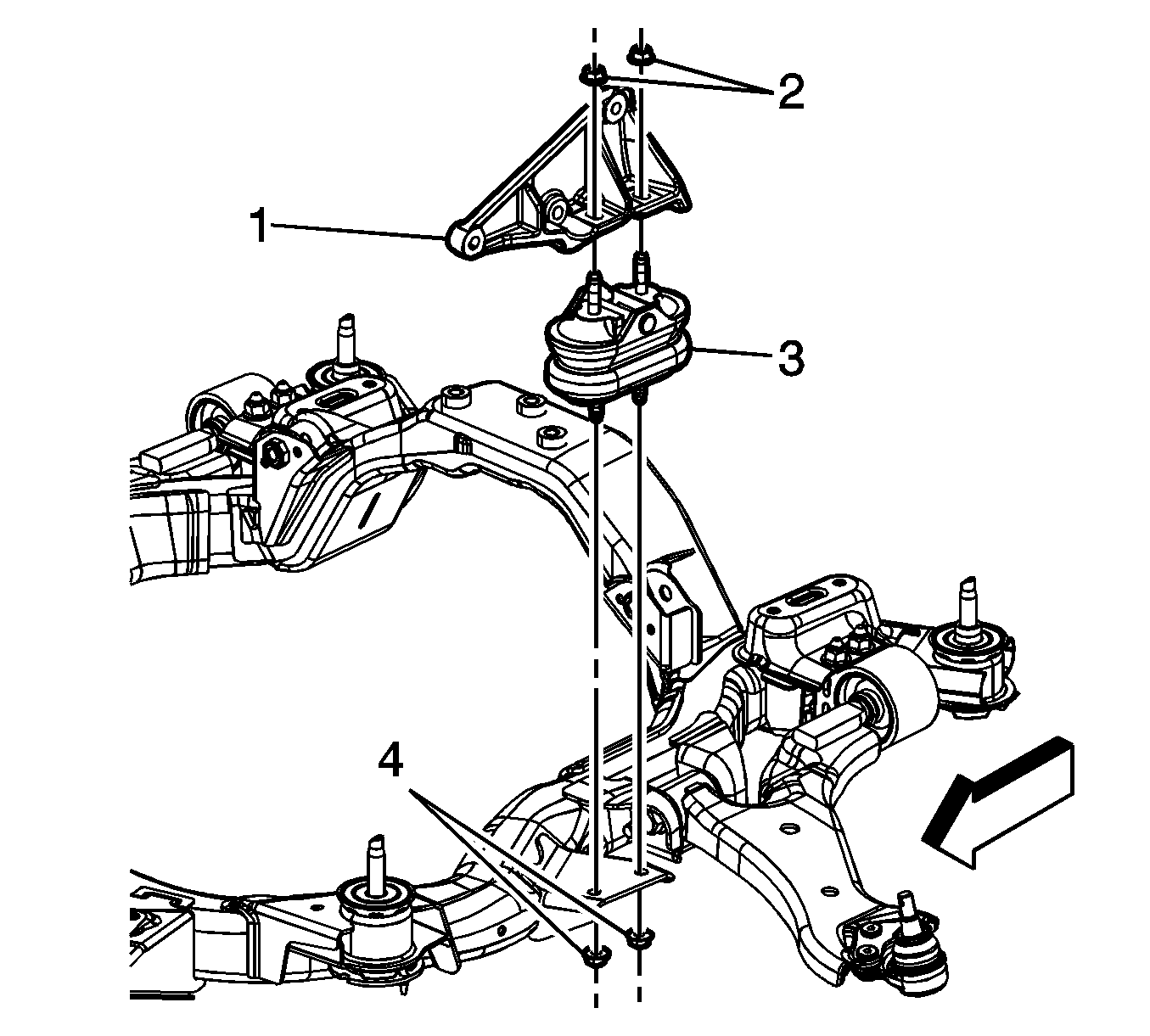 2
1
3
4