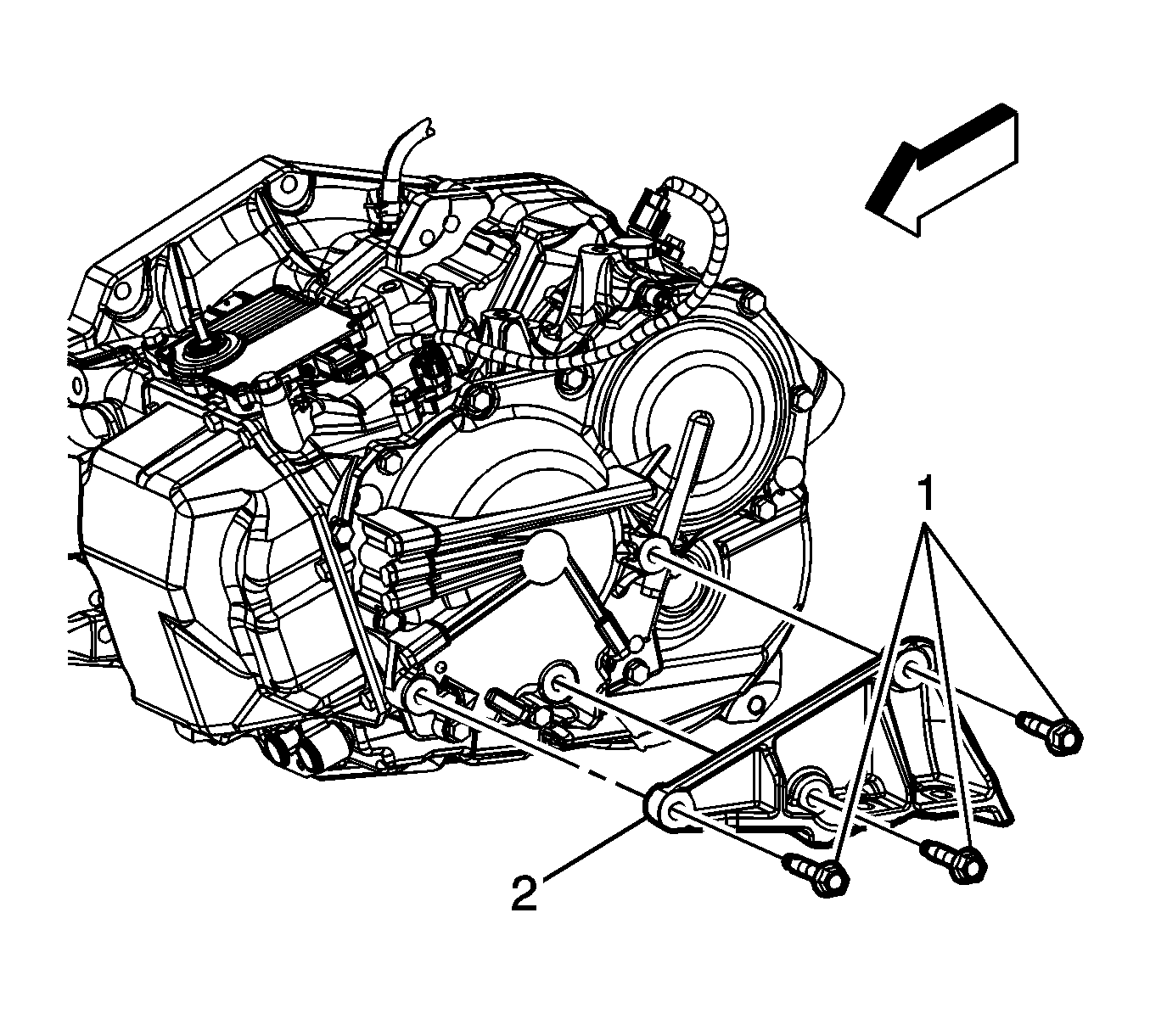 1
2