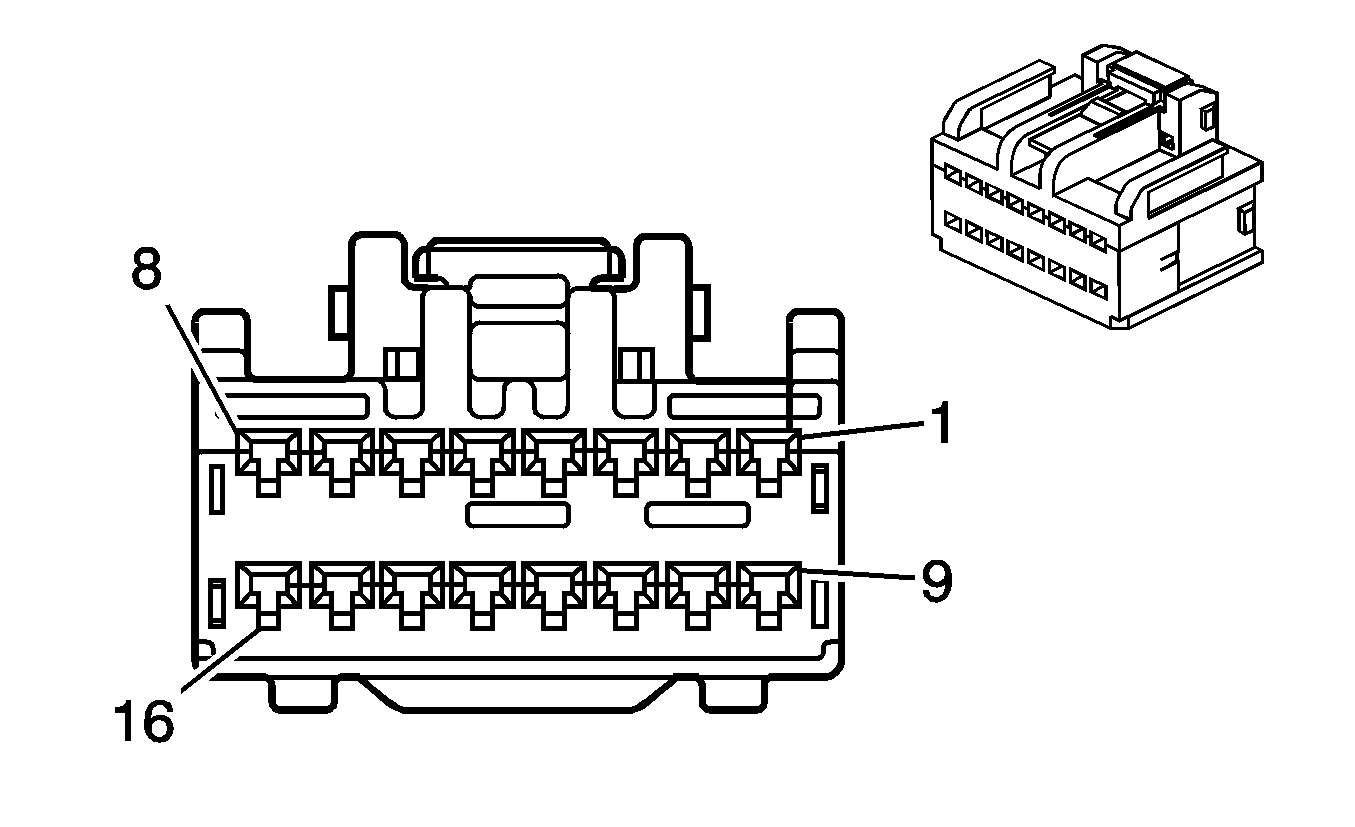 8
1
9
16