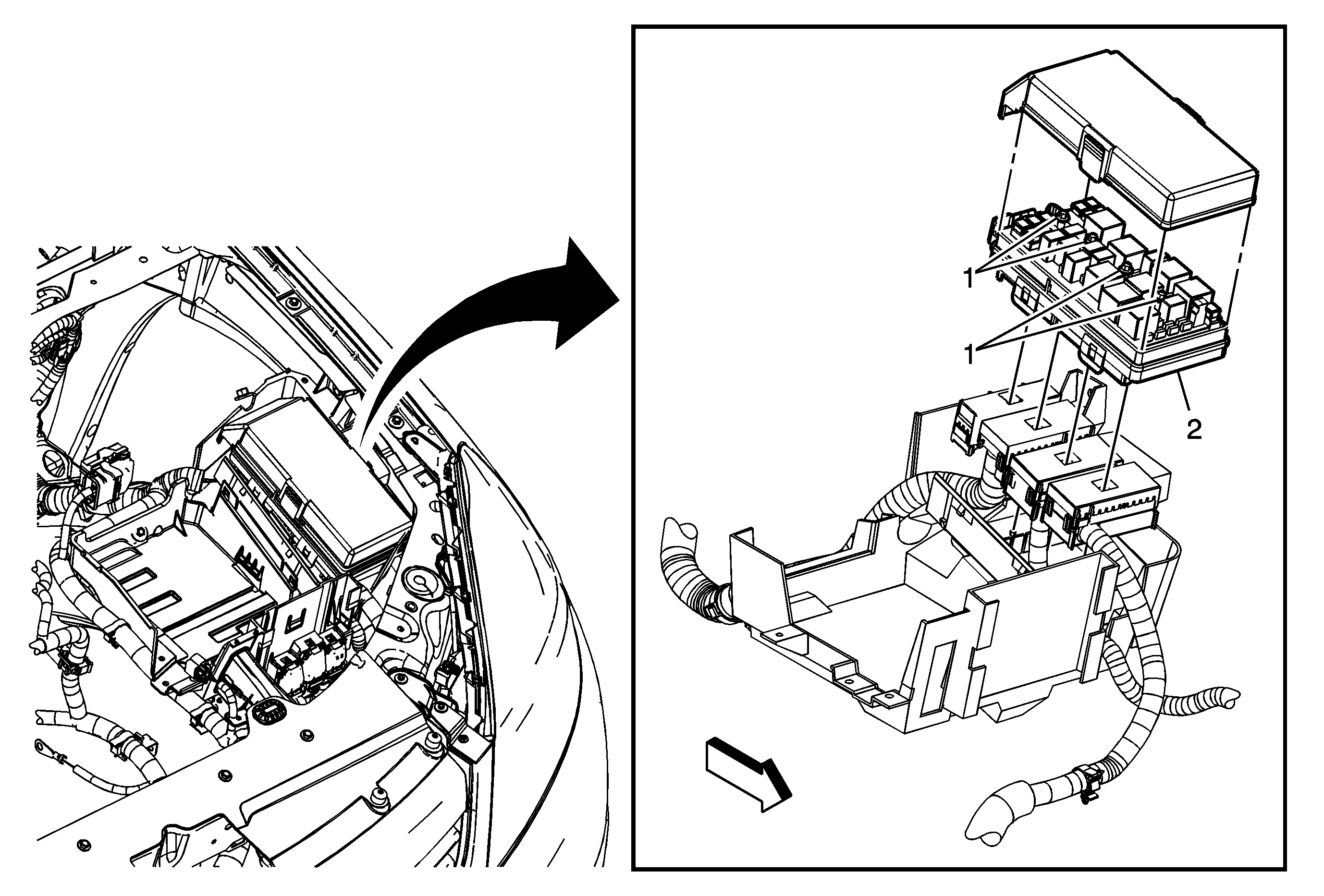 1
1
2