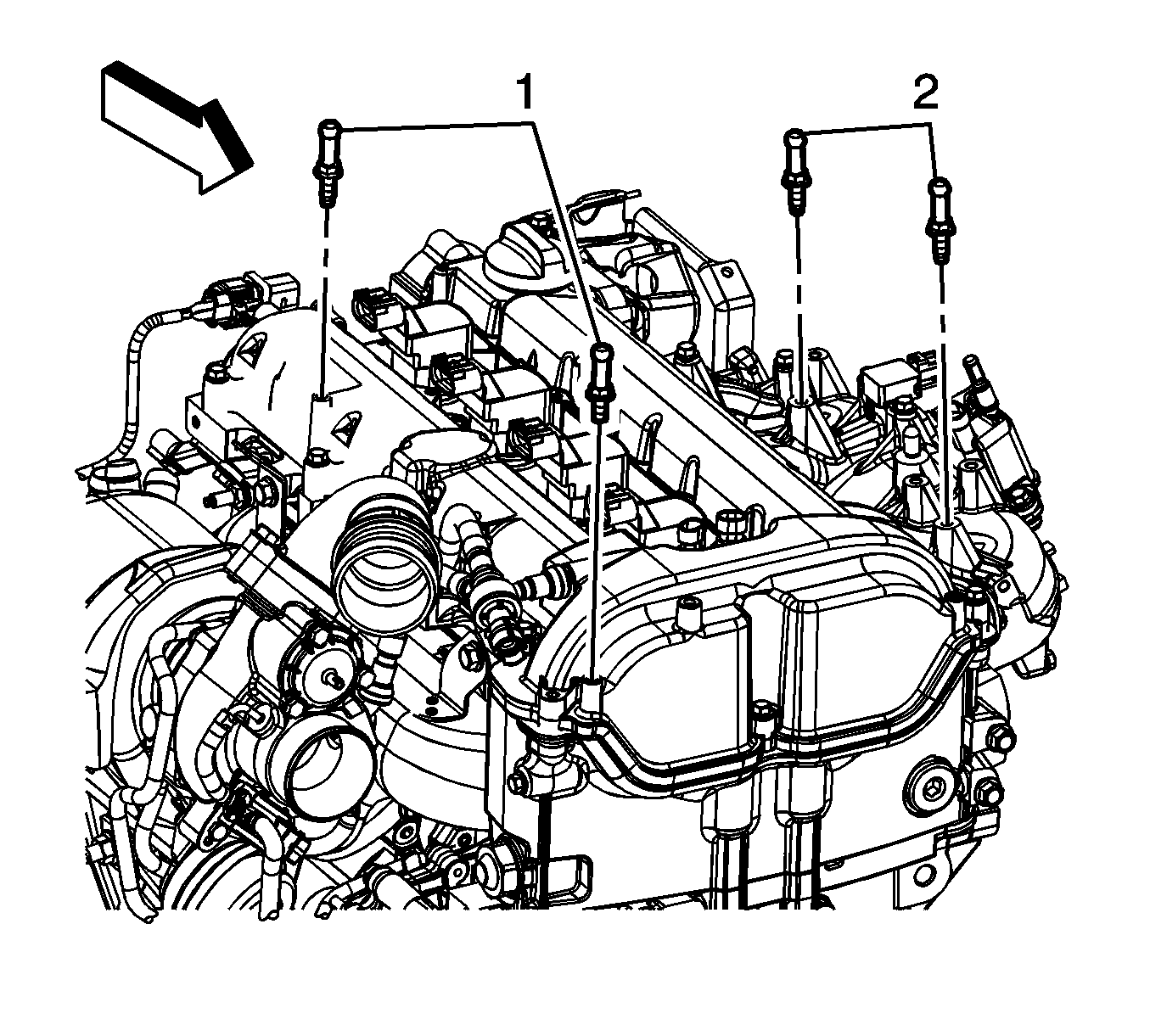 1
2