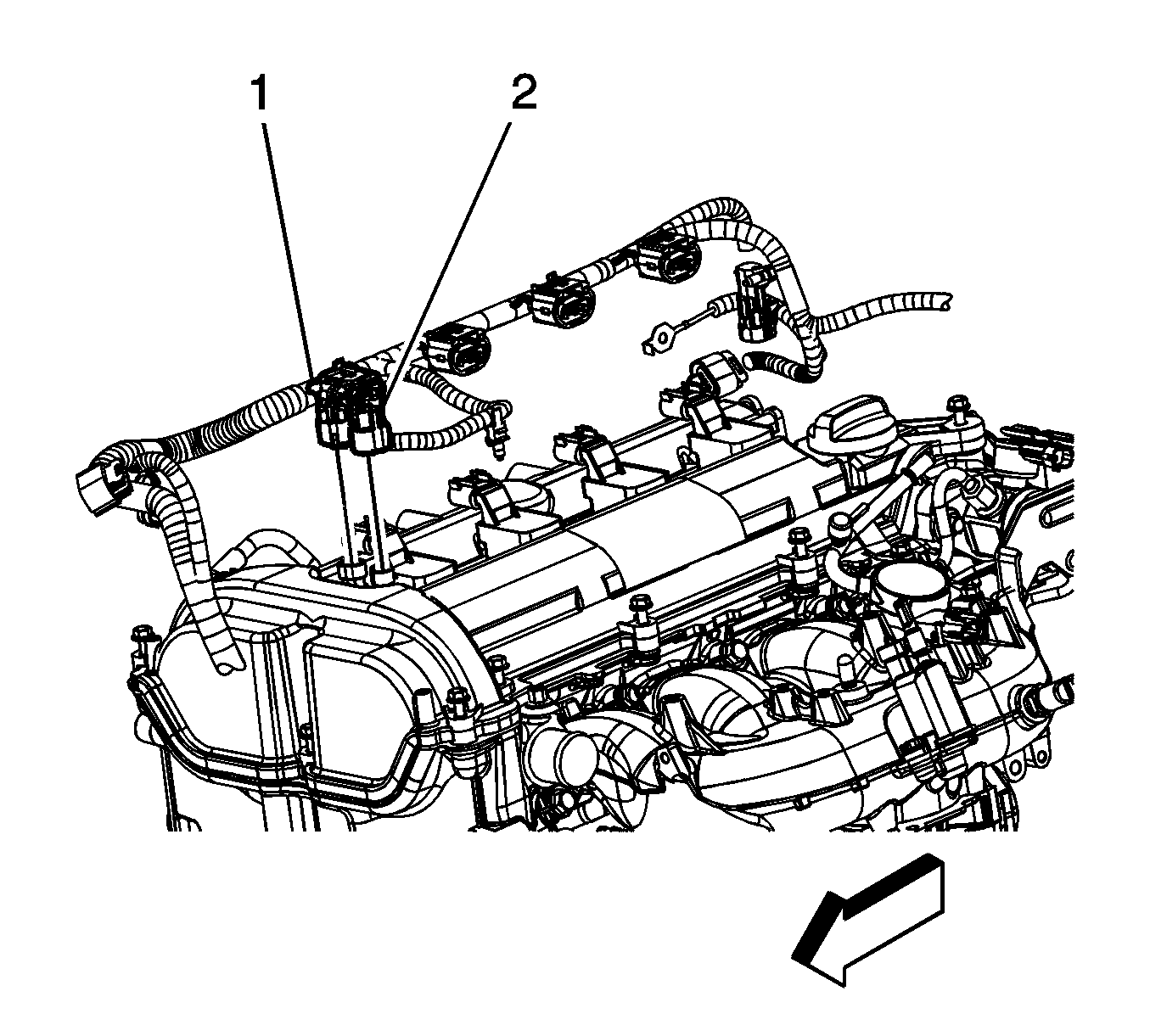 1
2