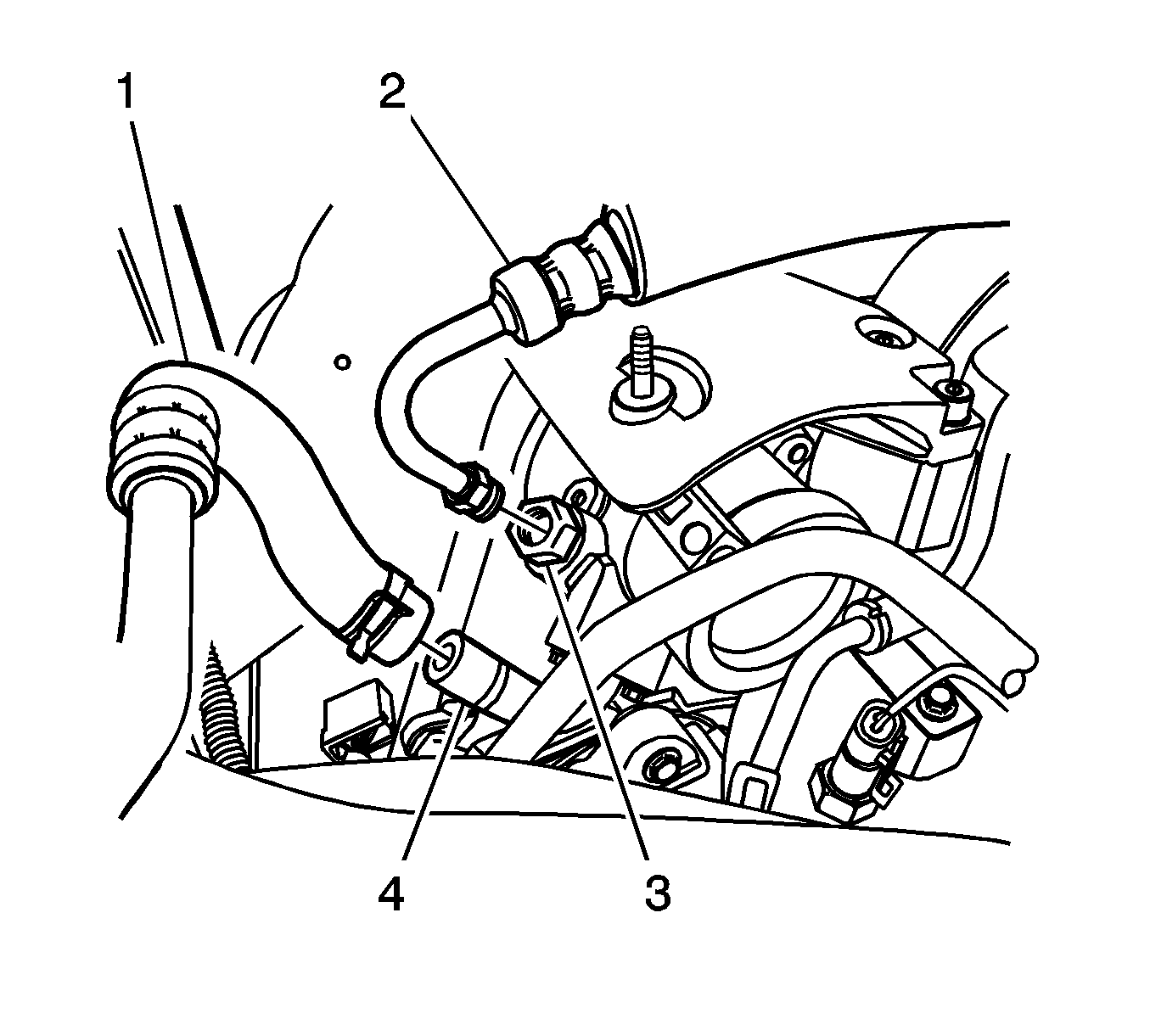 1
2
4
3