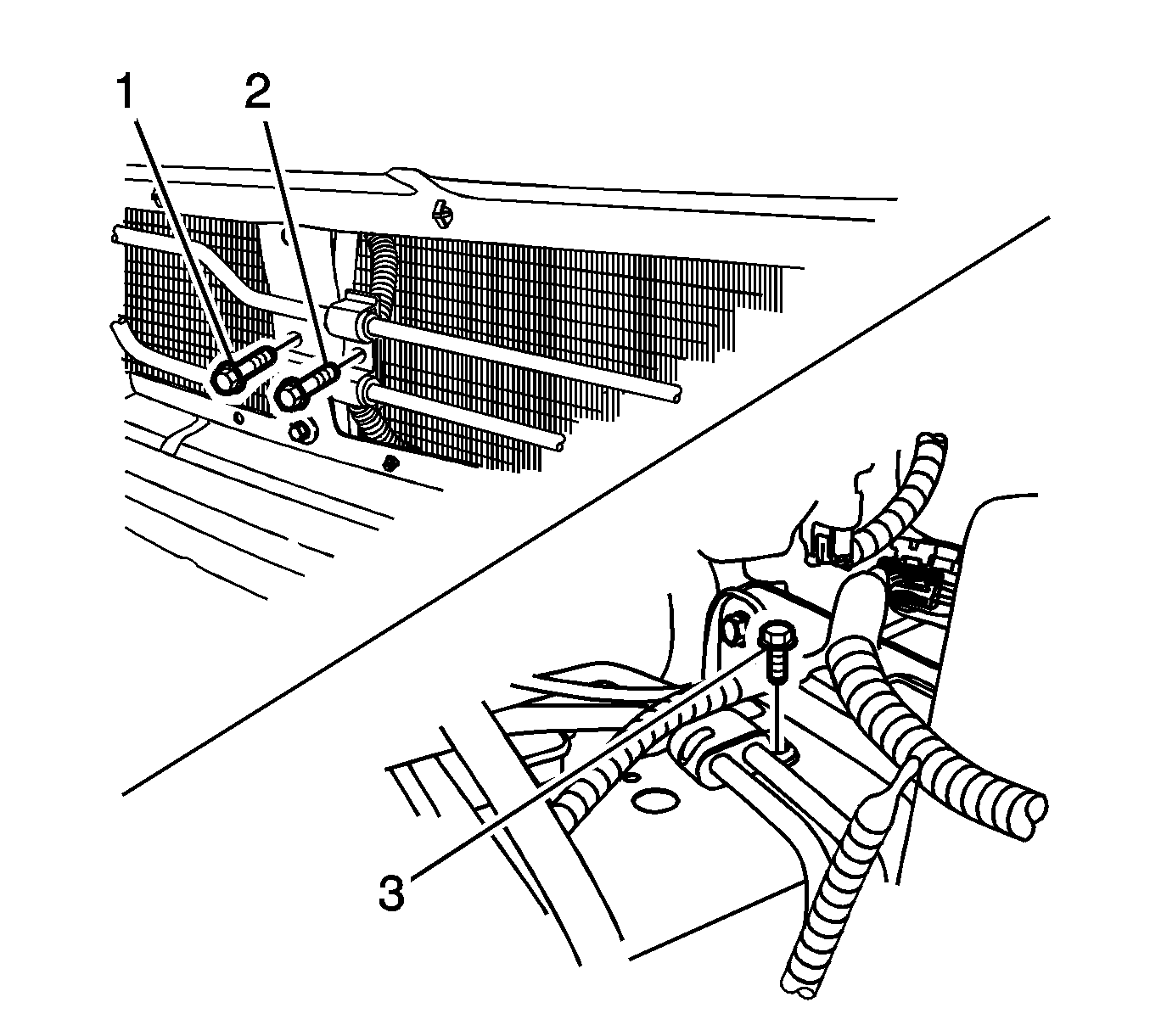 1
2
3