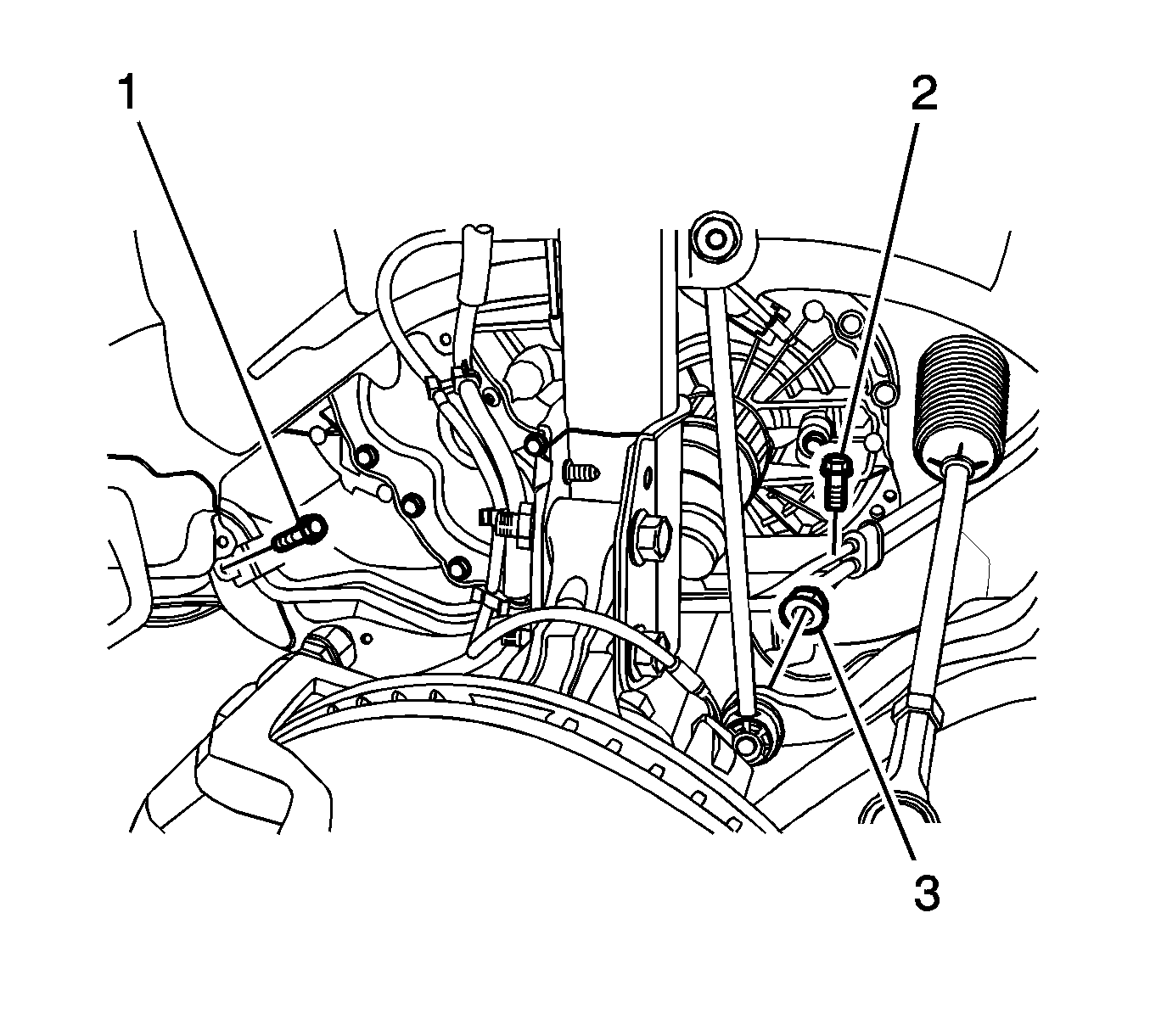 1
2
3